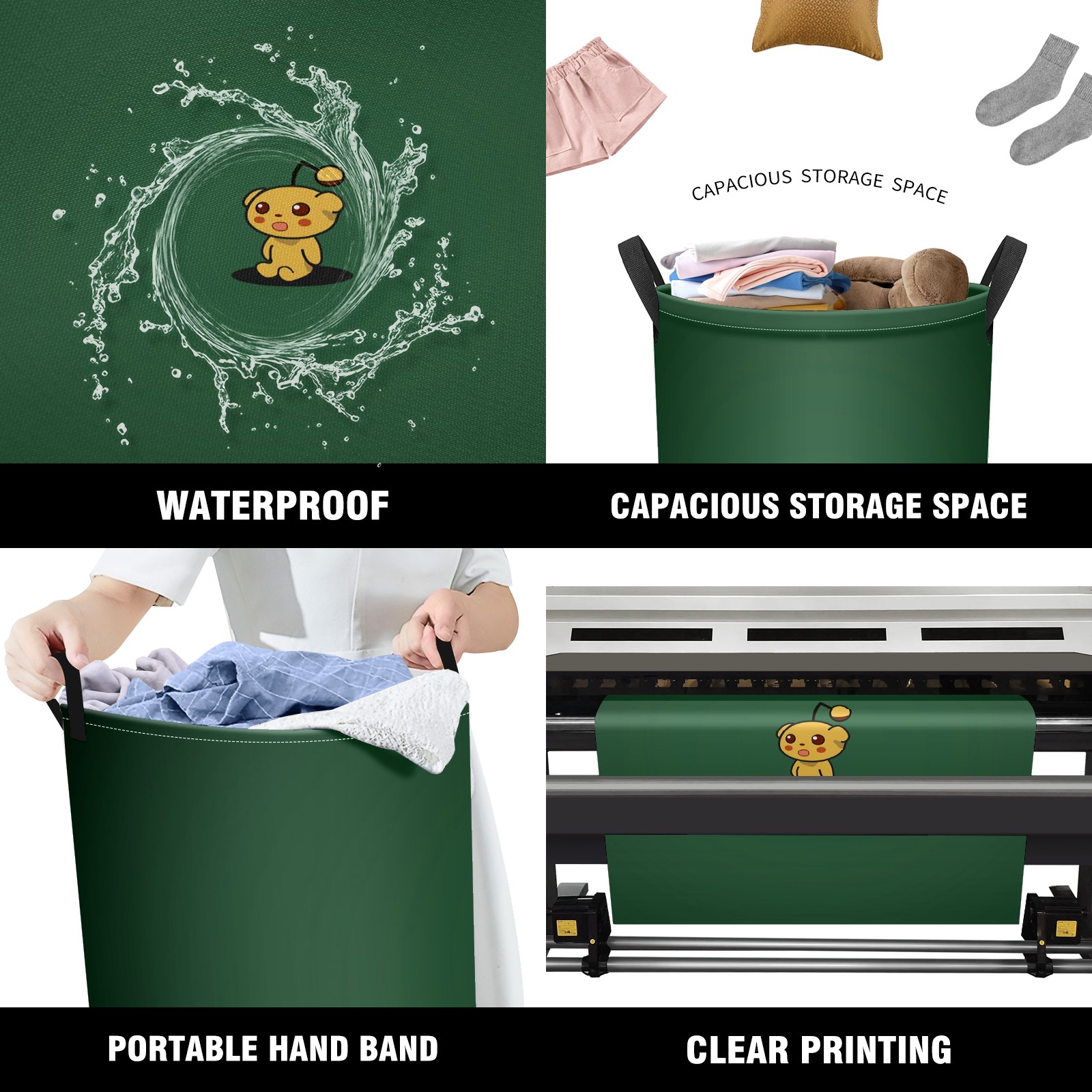 CAPACIOUS STORAGE SPACE

WATERPROOF

CAPACIOUS STORAGE SPACE

PORTABLE HAND BAND

CLEAR PRINTING