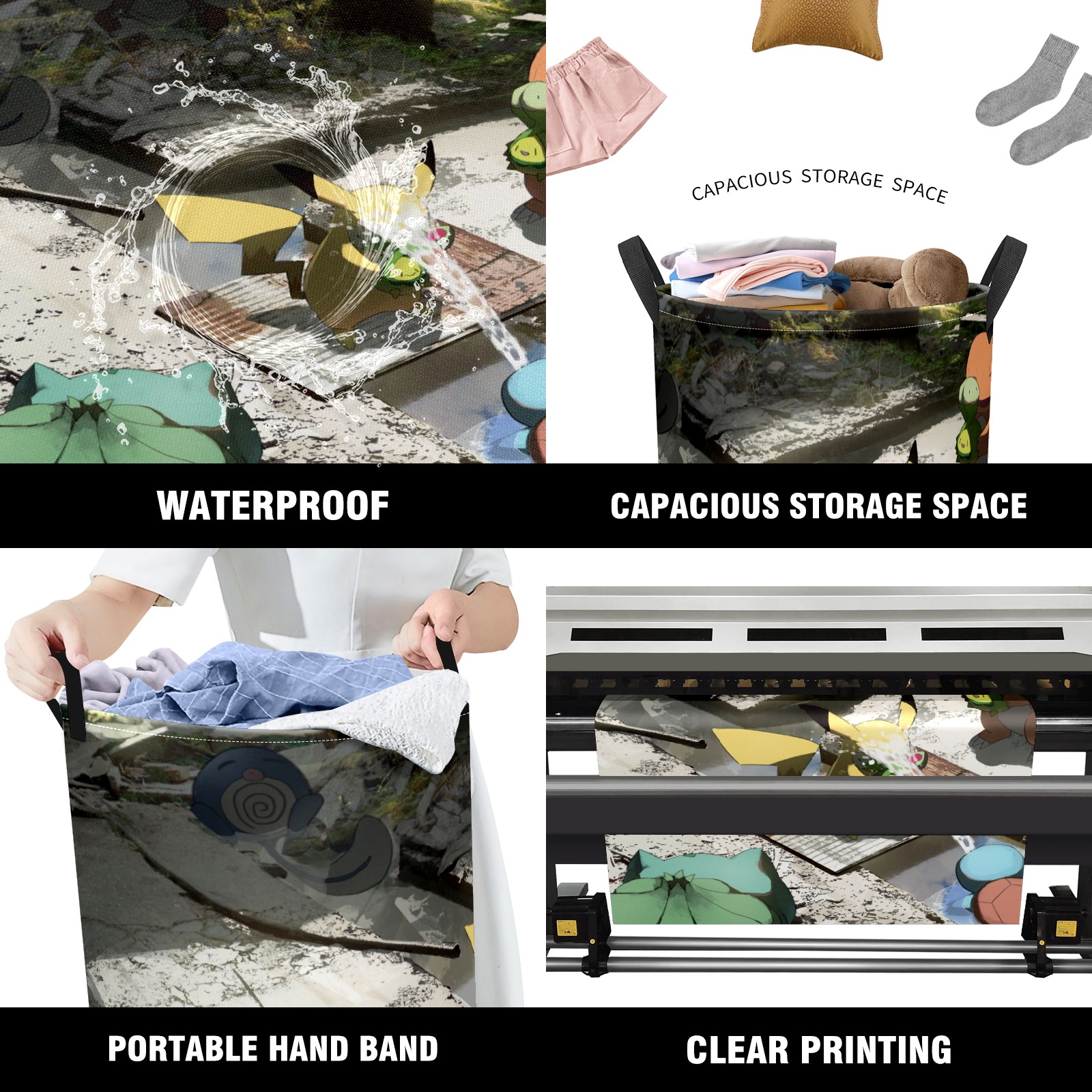 CAPACIOUS STORAGE SPACE

WATERPROOF

CAPACIOUS STORAGE SPACE

PORTABLE HAND BAND

CLEAR PRINTING