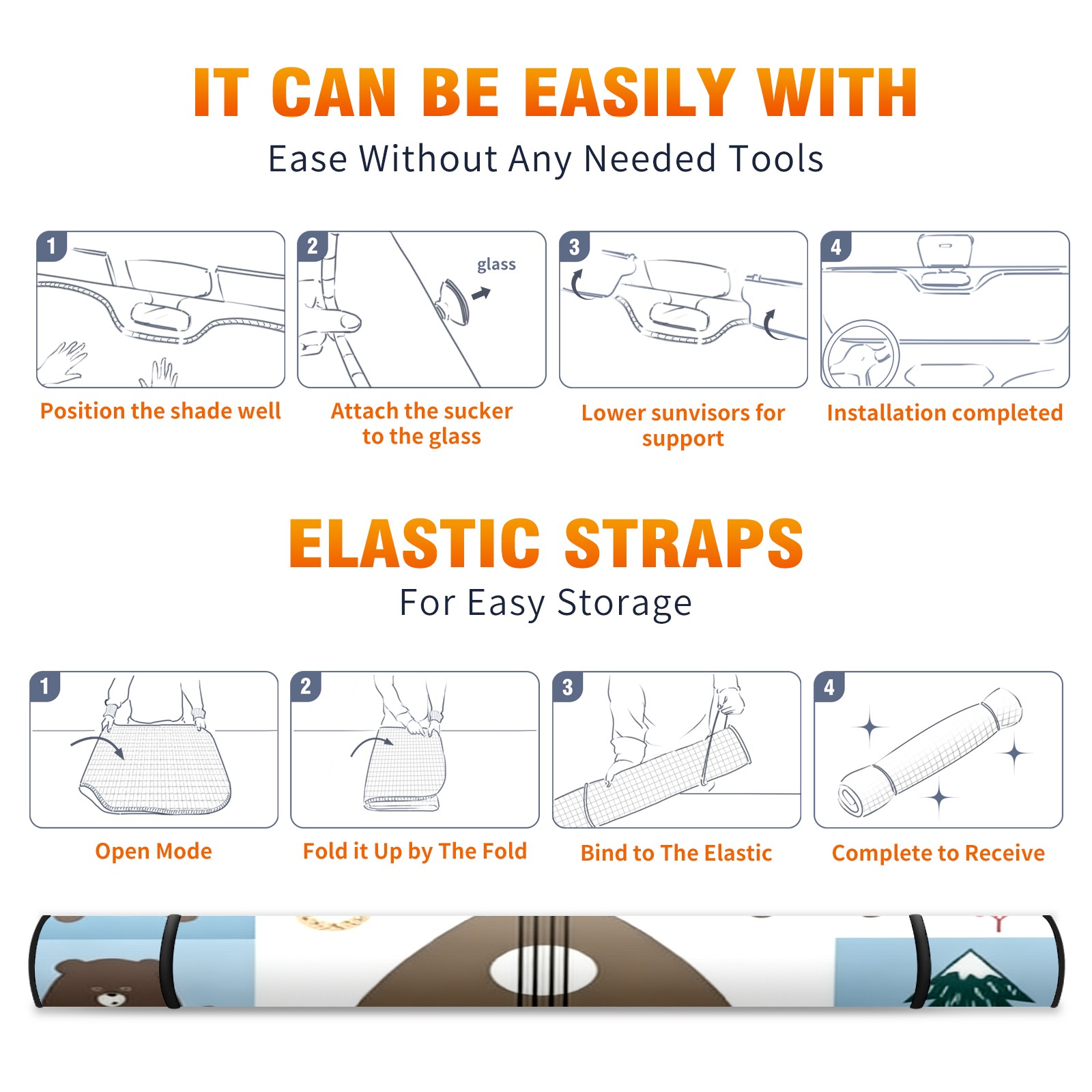 IT CAN BE EASILY WITH

Ease Without Any Needed Tools

1

Position the shade well

2

glass

Attach the sucker to the glass

3

Lower sunvisors for support

4

Installation completed

ELASTIC STRAPS

For Easy Storage

1

Open Mode

2

Fold it Up by The Fold

3

Bind to The Elastic

4

Complete to Receive