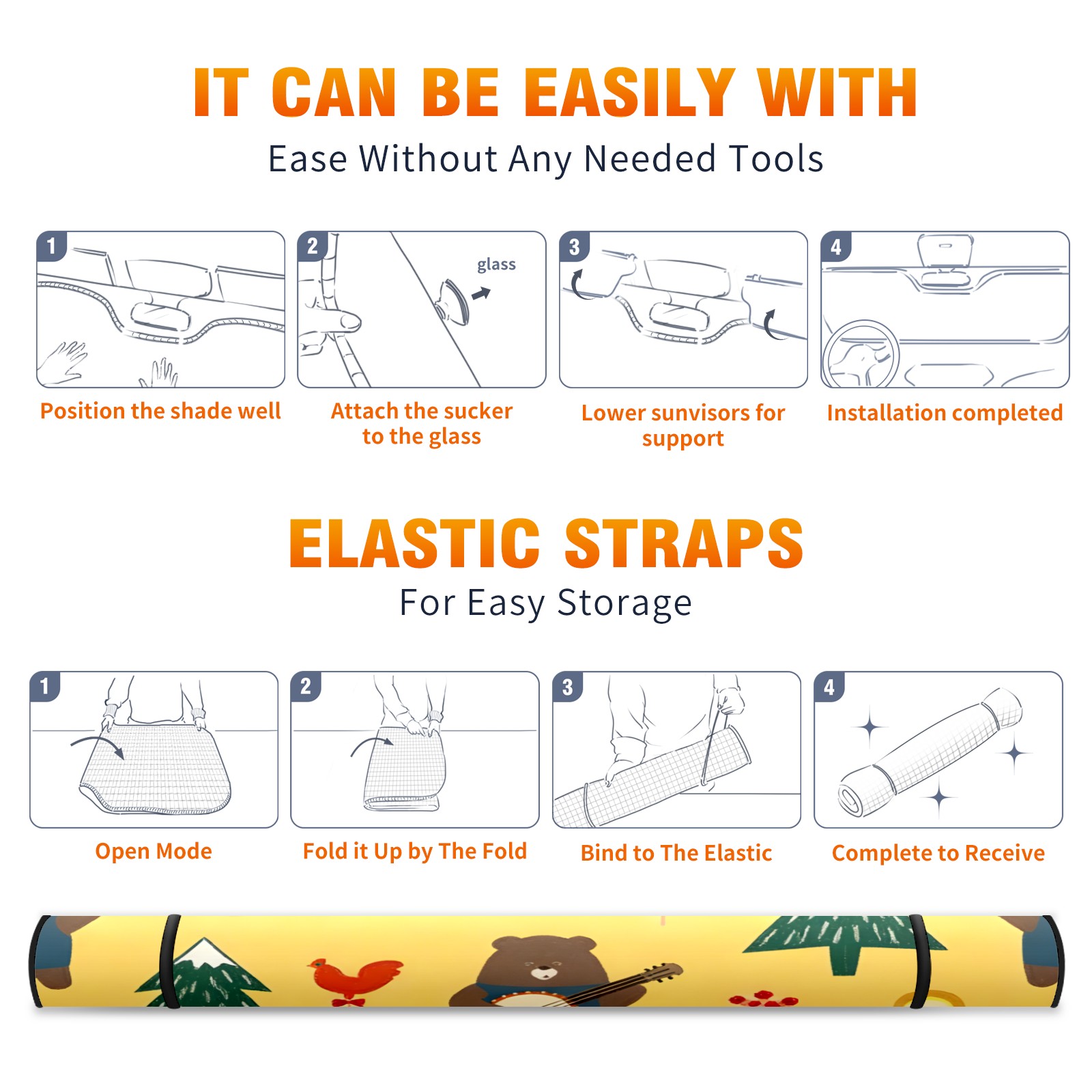 IT CAN BE EASILY WITH
Ease Without Any Needed Tools

1
Position the shade well

2
glass
Attach the sucker to the glass

3
Lower sunvisors for support

4
Installation completed

ELASTIC STRAPS
For Easy Storage

1
Open Mode

2
Fold it Up by The Fold

3
Bind to The Elastic

4
Complete to Receive