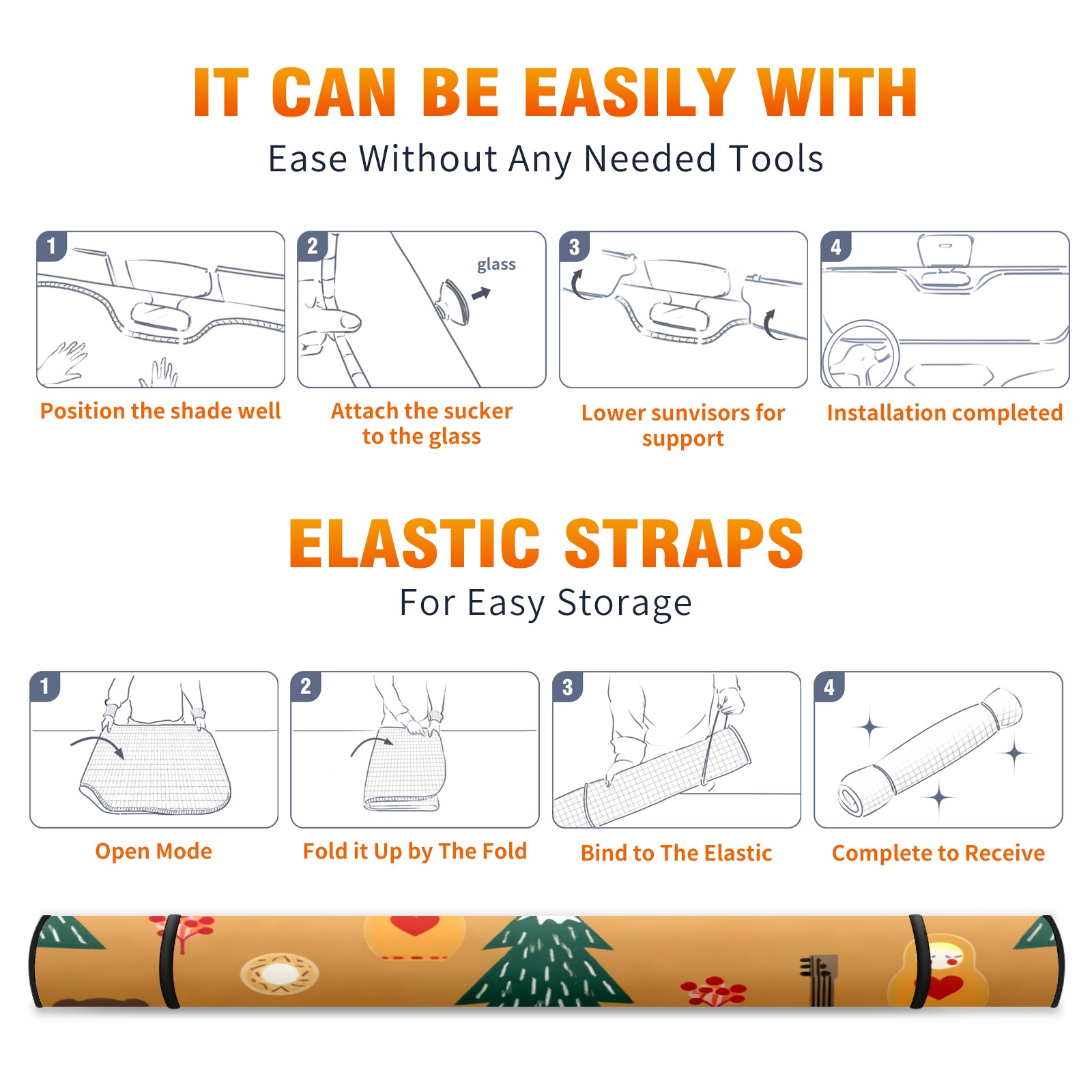 IT CAN BE EASILY WITH

Ease Without Any Needed Tools

1

Position the shade well

2

glass

Attach the sucker to the glass

3

Lower sunvisors for support

4

Installation completed

ELASTIC STRAPS

For Easy Storage

1

Open Mode

2

Fold it Up by The Fold

3

Bind to The Elastic

4

Complete to Receive