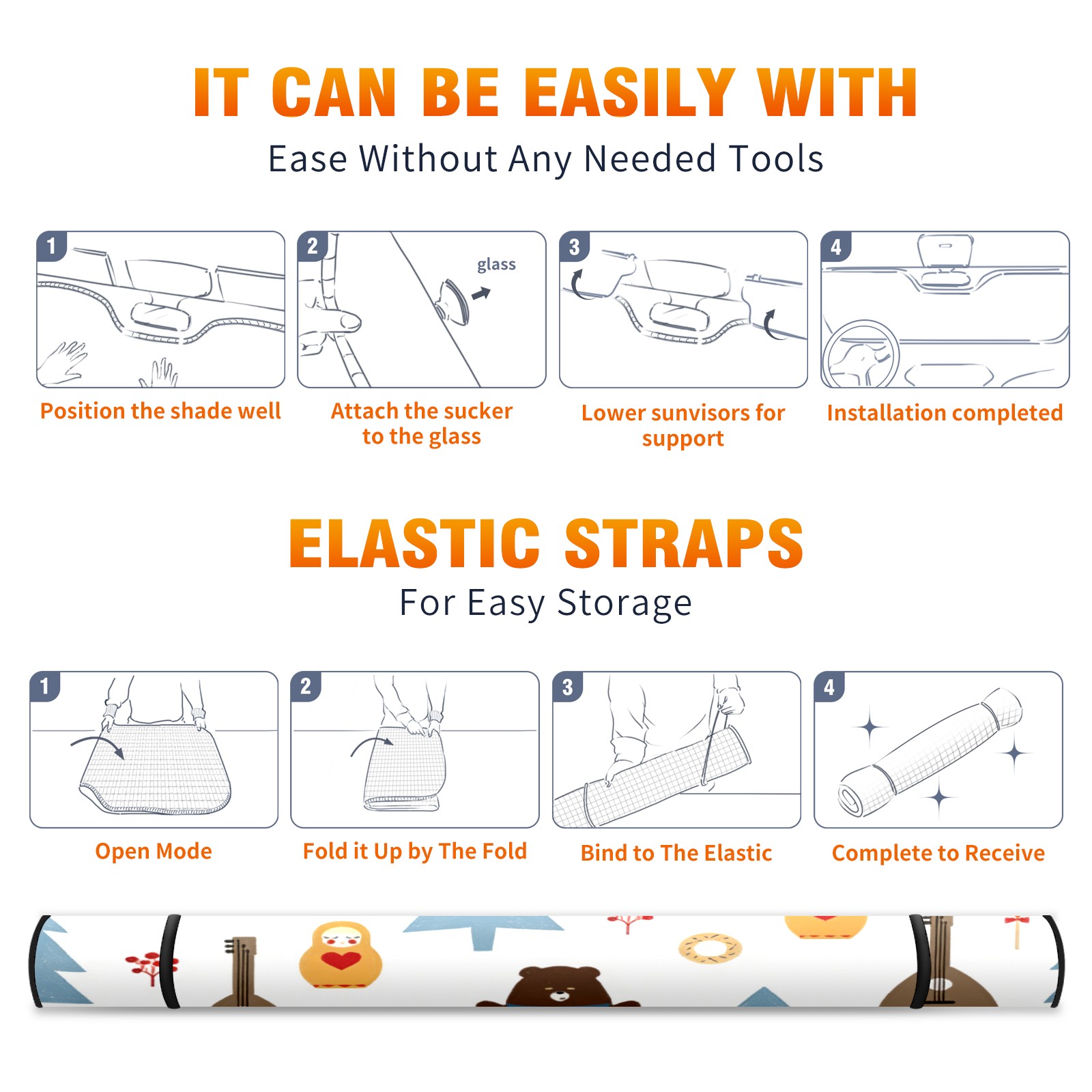 IT CAN BE EASILY WITH

Ease Without Any Needed Tools

1

Position the shade well

2

glass

Attach the sucker to the glass

3

Lower sunvisors for support

4

Installation completed

ELASTIC STRAPS

For Easy Storage

1

Open Mode

2

Fold it Up by The Fold

3

Bind to The Elastic

4

Complete to Receive