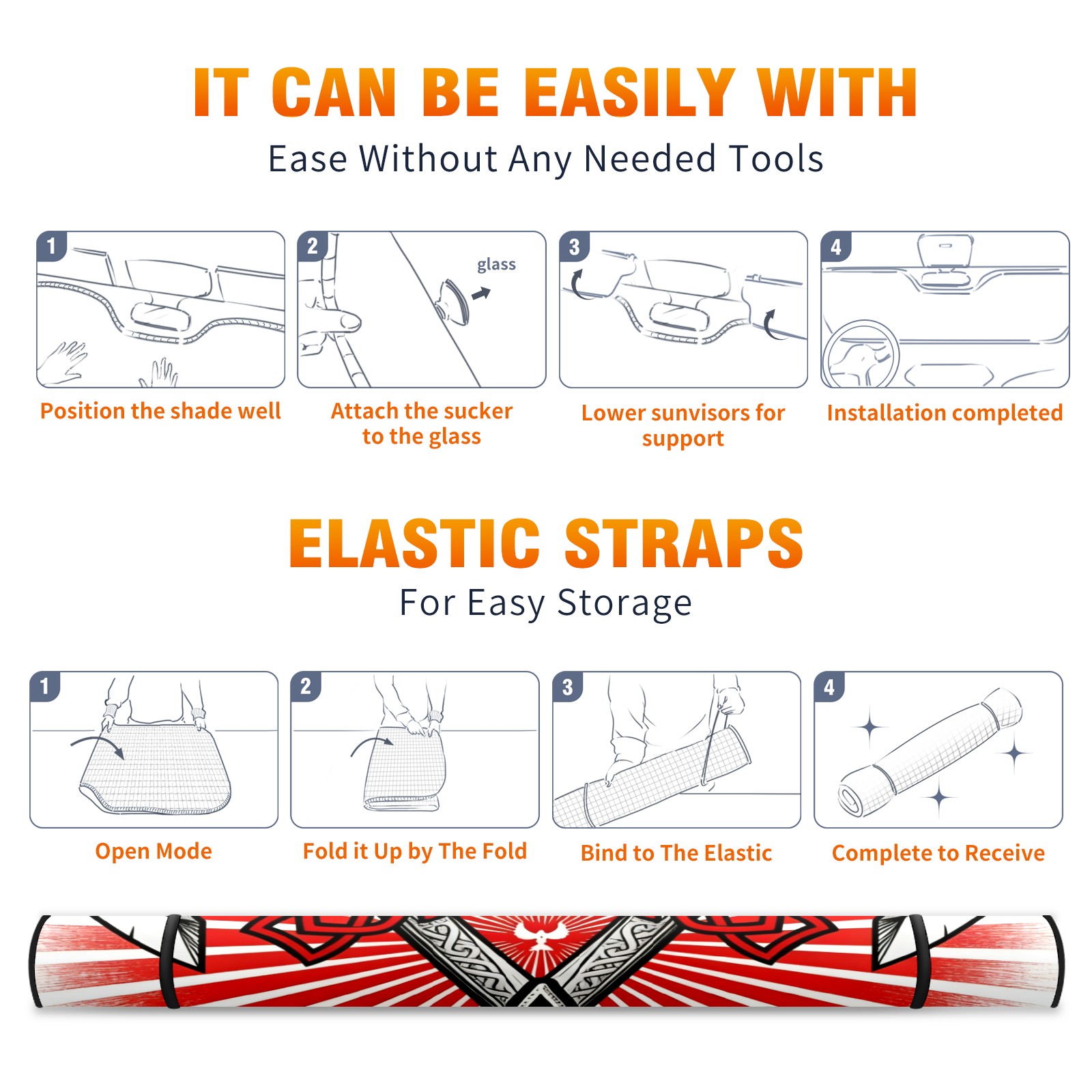 IT CAN BE EASILY WITH
Ease Without Any Needed Tools

1
Position the shade well

2
glass
Attach the sucker to the glass

3
Lower sunvisors for support

4
Installation completed

ELASTIC STRAPS
For Easy Storage

1
Open Mode

2
Fold it Up by The Fold

3
Bind to The Elastic

4
Complete to Receive