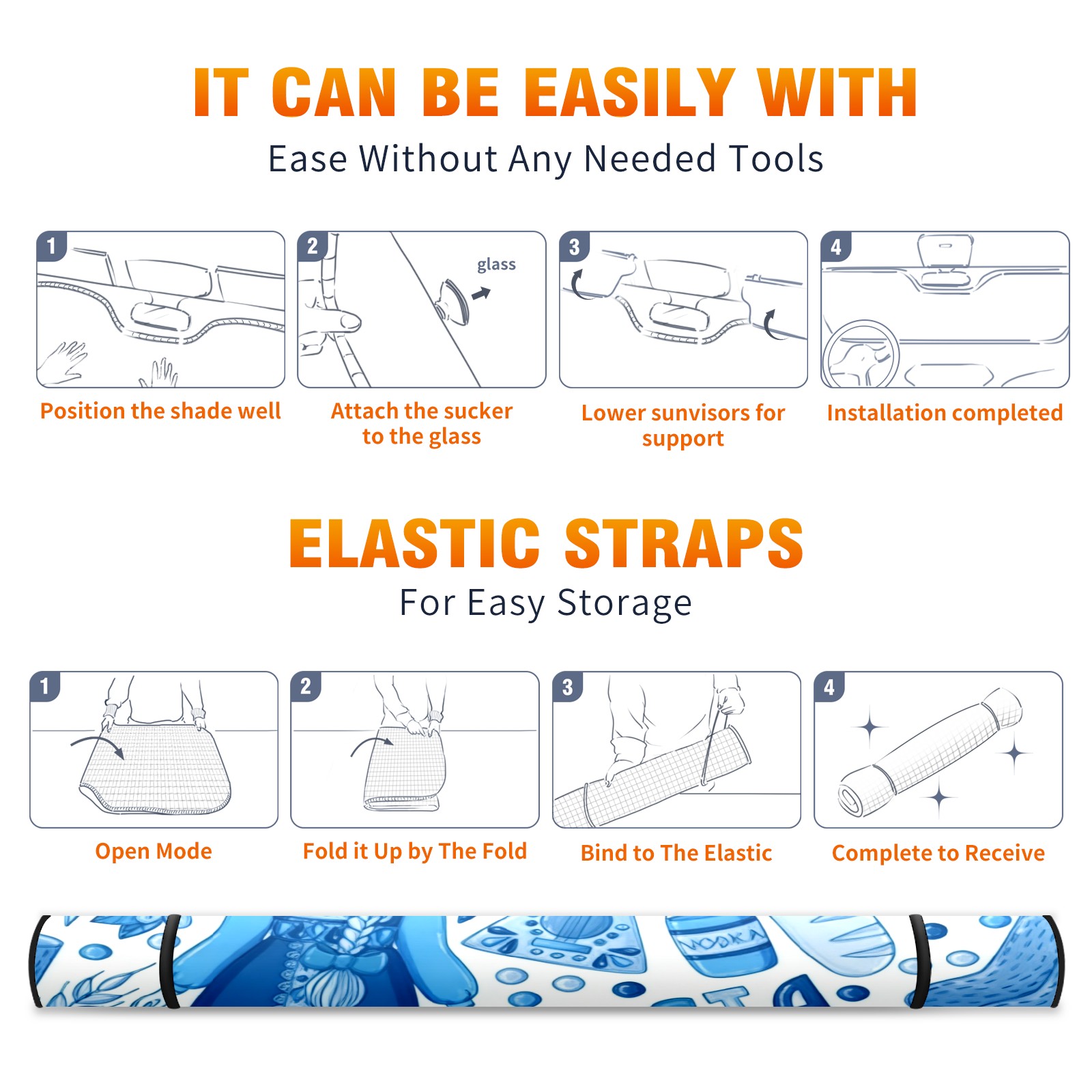 IT CAN BE EASILY WITH

Ease Without Any Needed Tools

1

Position the shade well

2

glass

Attach the sucker to the glass

3

Lower sunvisors for support

4

Installation completed

ELASTIC STRAPS

For Easy Storage

1

Open Mode

2

Fold it Up by The Fold

3

Bind to The Elastic

4

Complete to Receive

VODKA