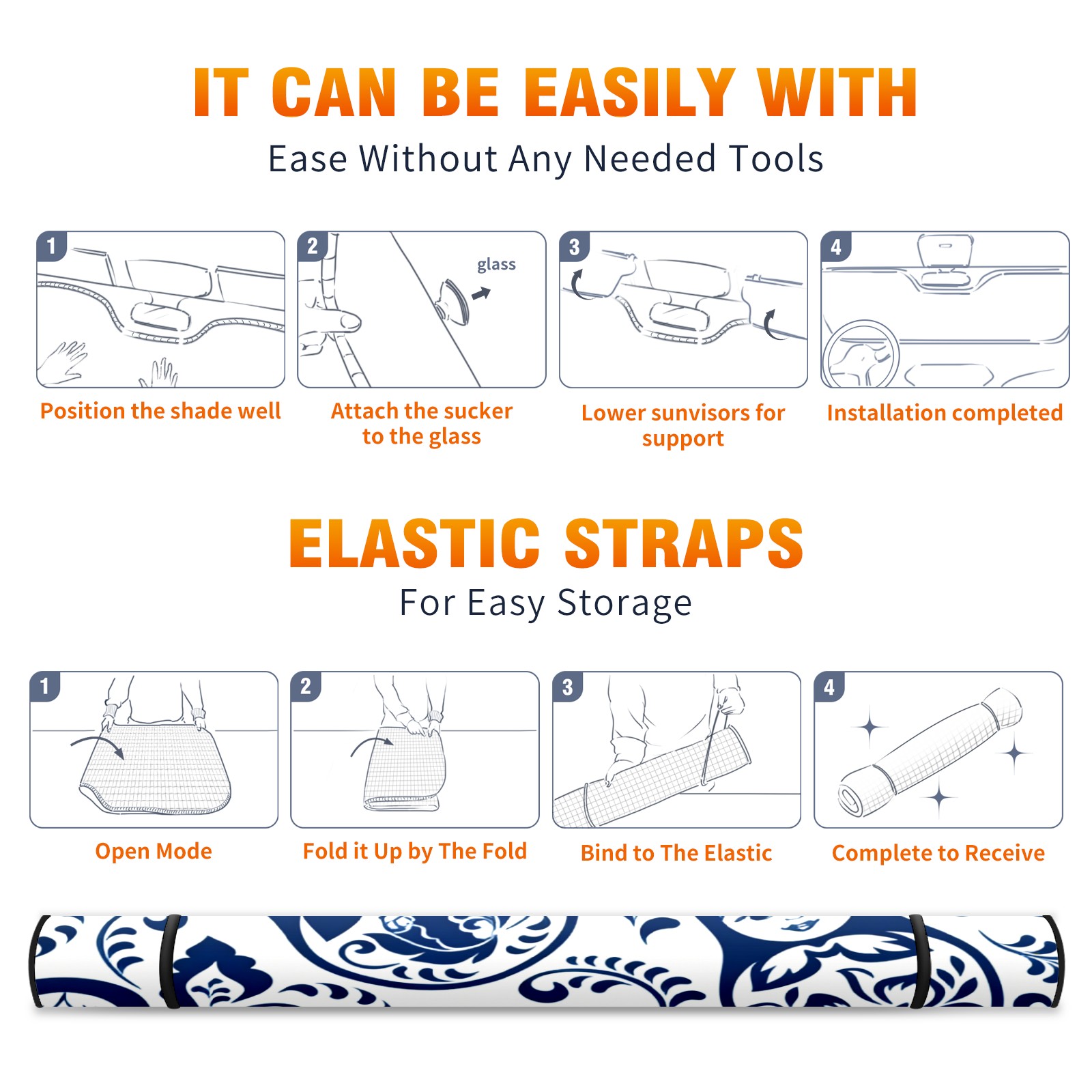 IT CAN BE EASILY WITH
Ease Without Any Needed Tools

1
Position the shade well

2
glass
Attach the sucker to the glass

3
Lower sunvisors for support

4
Installation completed

ELASTIC STRAPS
For Easy Storage

1
Open Mode

2
Fold it Up by The Fold

3
Bind to The Elastic

4
Complete to Receive