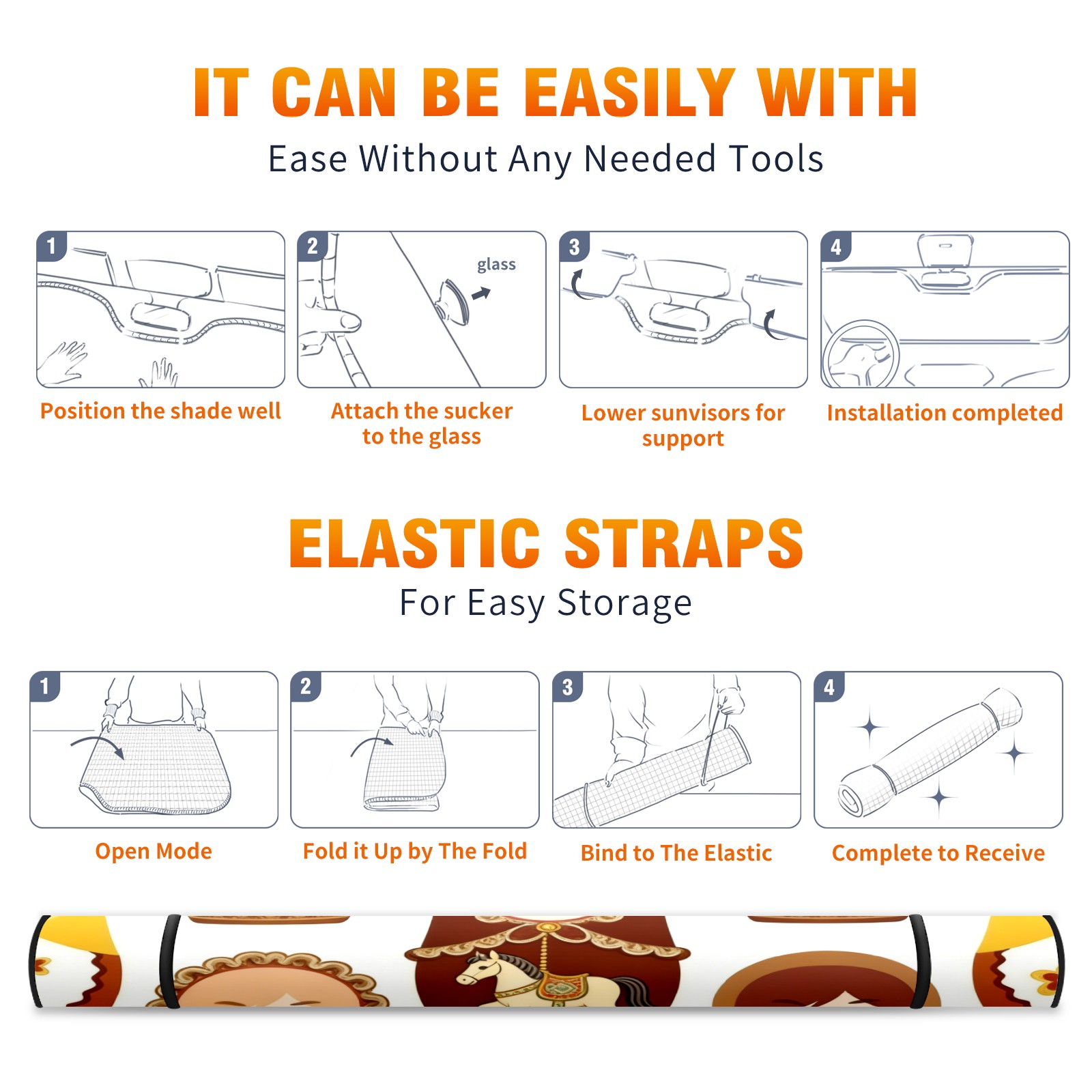 IT CAN BE EASILY WITH

Ease Without Any Needed Tools

1

Position the shade well

2

glass

Attach the sucker to the glass

3

Lower sunvisors for support

4

Installation completed

ELASTIC STRAPS

For Easy Storage

1

Open Mode

2

Fold it Up by The Fold

3

Bind to The Elastic

4

Complete to Receive