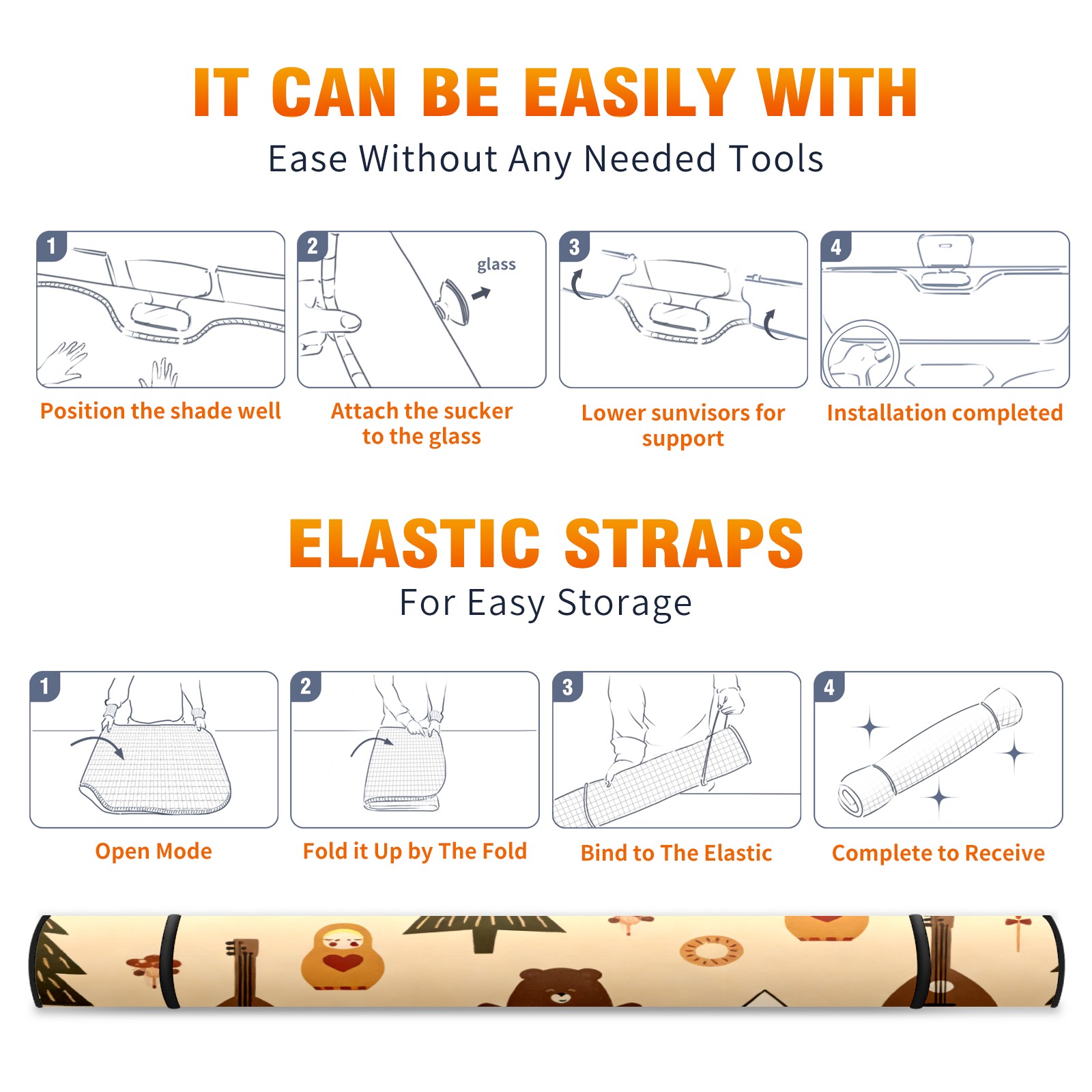 IT CAN BE EASILY WITH
Ease Without Any Needed Tools

1
Position the shade well

2
glass
Attach the sucker to the glass

3
Lower sunvisors for support

4
Installation completed

ELASTIC STRAPS
For Easy Storage

1
Open Mode

2
Fold it Up by The Fold

3
Bind to The Elastic

4
Complete to Receive