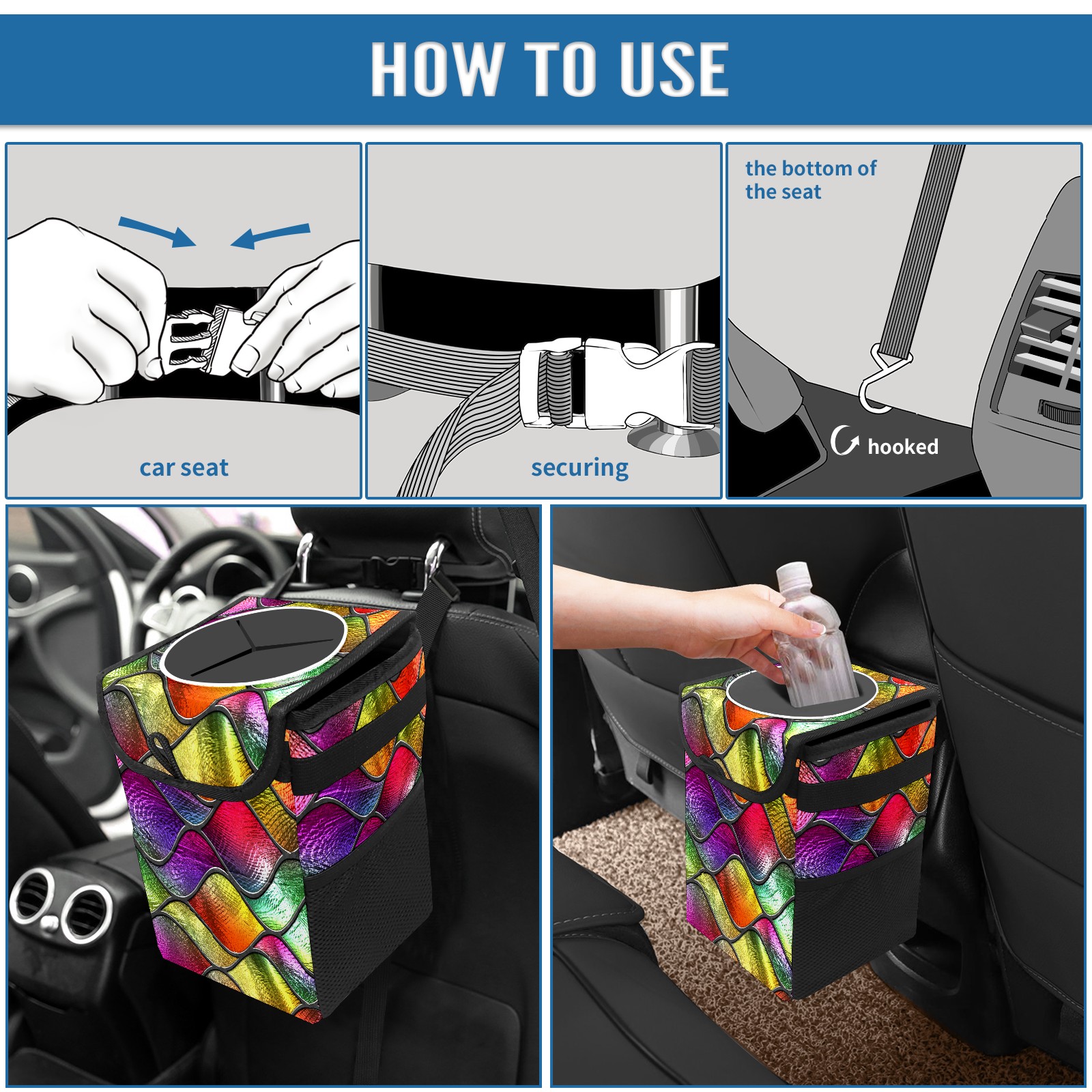 HOW TO USE

car seat

securing

the bottom of the seat

hooked