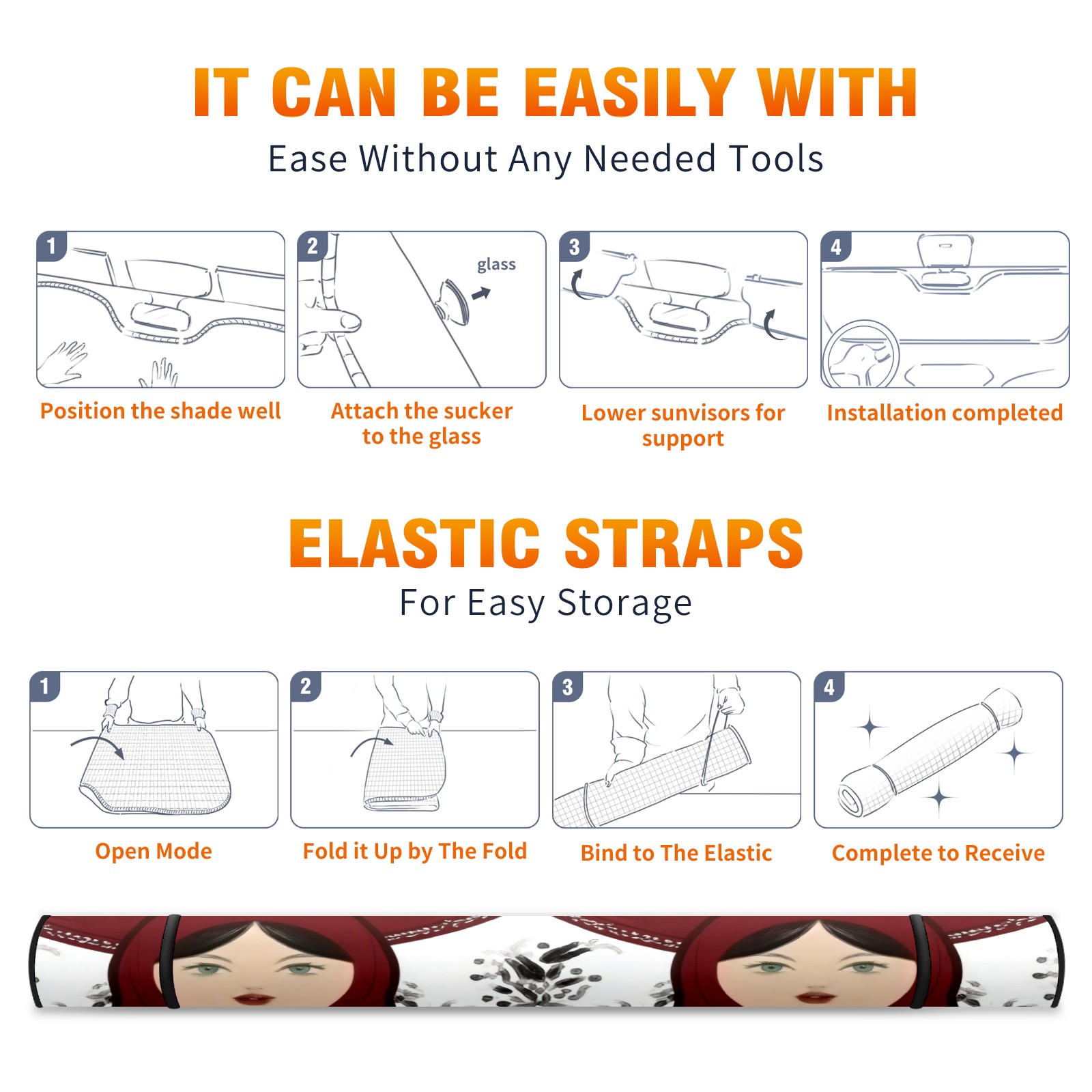 IT CAN BE EASILY WITH

Ease Without Any Needed Tools

1

Position the shade well

2

glass

Attach the sucker to the glass

3

Lower sunvisors for support

4

Installation completed

ELASTIC STRAPS

For Easy Storage

1

Open Mode

2

Fold it Up by The Fold

3

Bind to The Elastic

4

Complete to Receive