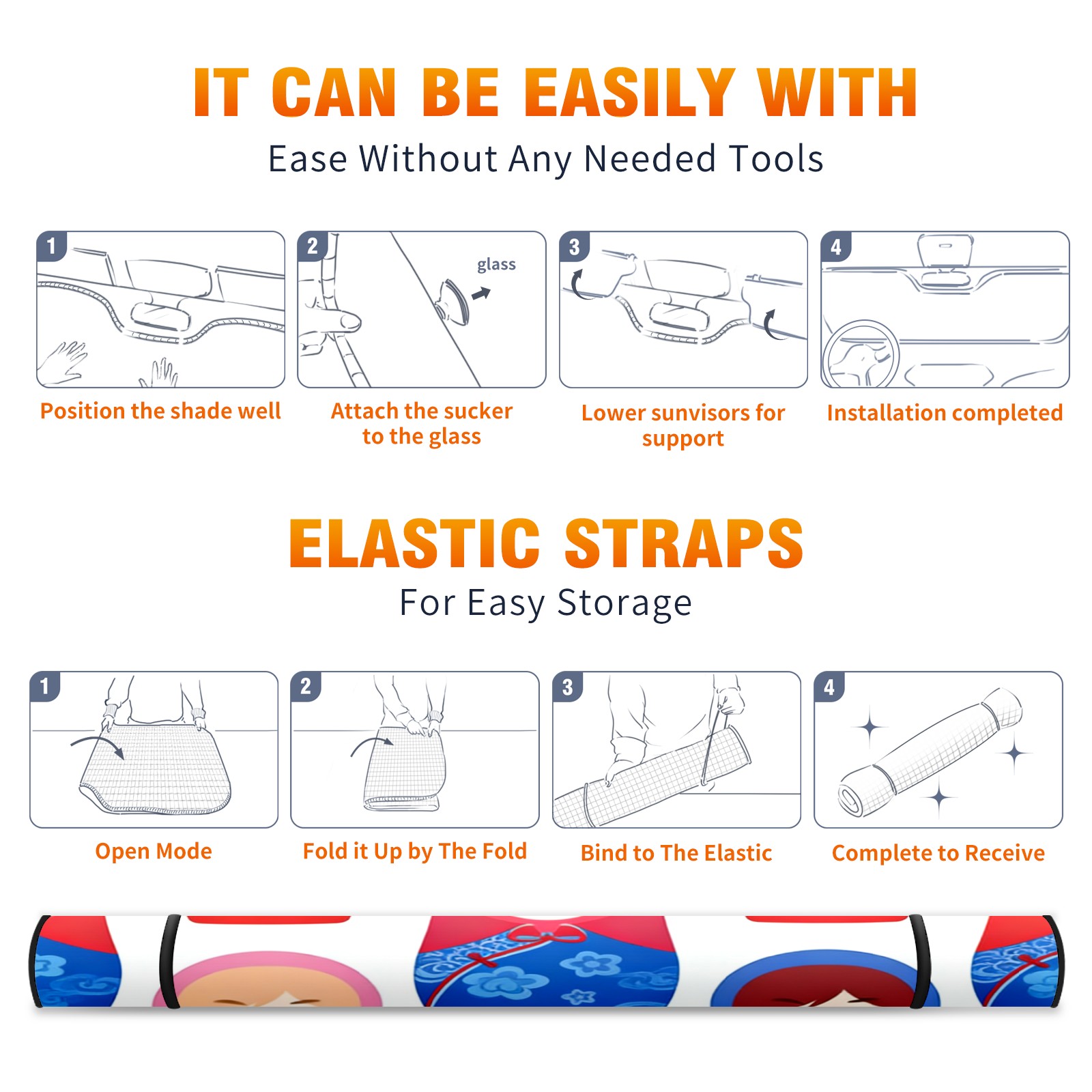 IT CAN BE EASILY WITH
Ease Without Any Needed Tools

1
Position the shade well

2
glass
Attach the sucker to the glass

3
Lower sunvisors for support

4
Installation completed

ELASTIC STRAPS
For Easy Storage

1
Open Mode

2
Fold it Up by The Fold

3
Bind to The Elastic

4
Complete to Receive