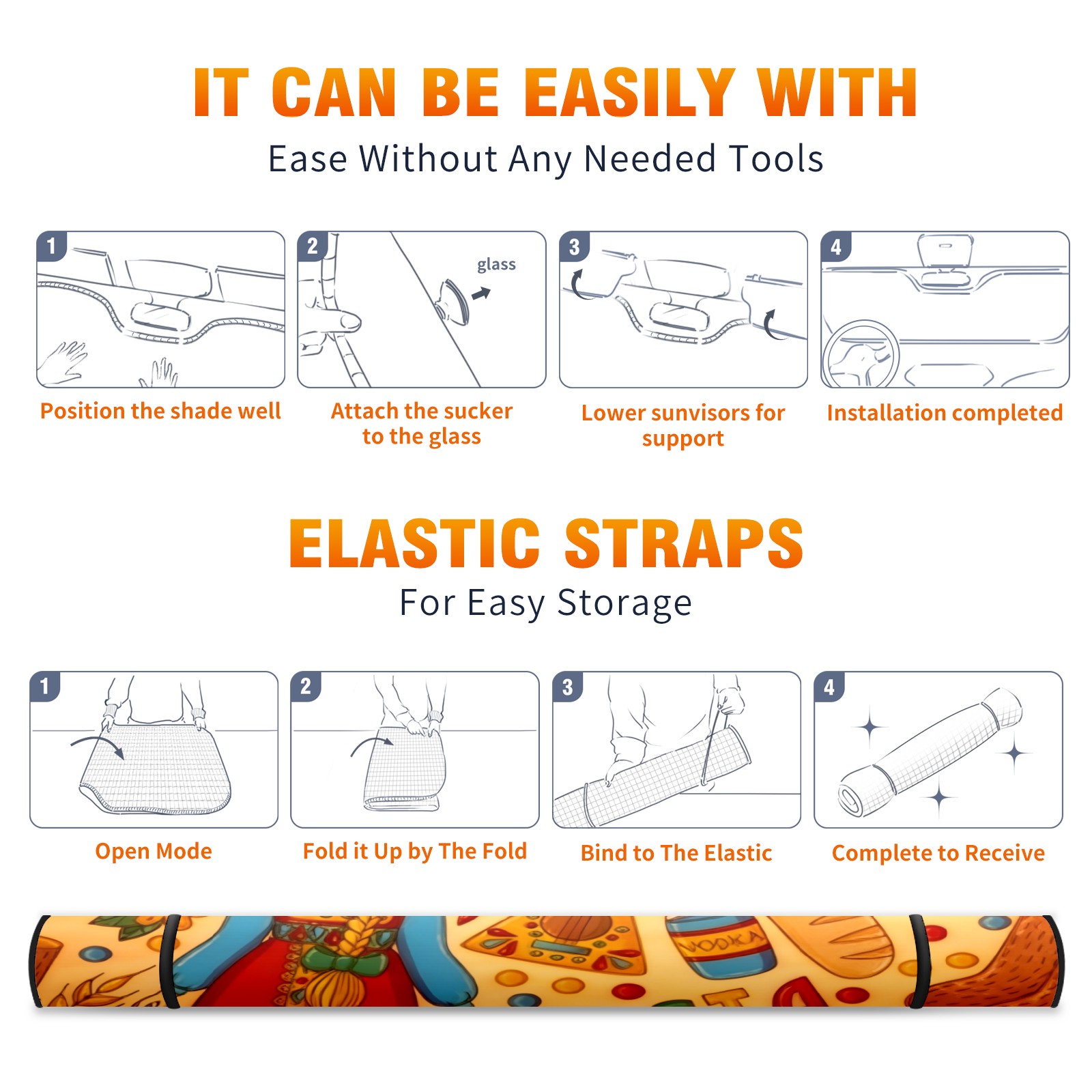 IT CAN BE EASILY WITH
Ease Without Any Needed Tools

1
Position the shade well

2
glass
Attach the sucker to the glass

3
Lower sunvisors for support

4
Installation completed

ELASTIC STRAPS
For Easy Storage

1
Open Mode

2
Fold it Up by The Fold

3
Bind to The Elastic

4
Complete to Receive

VODKA