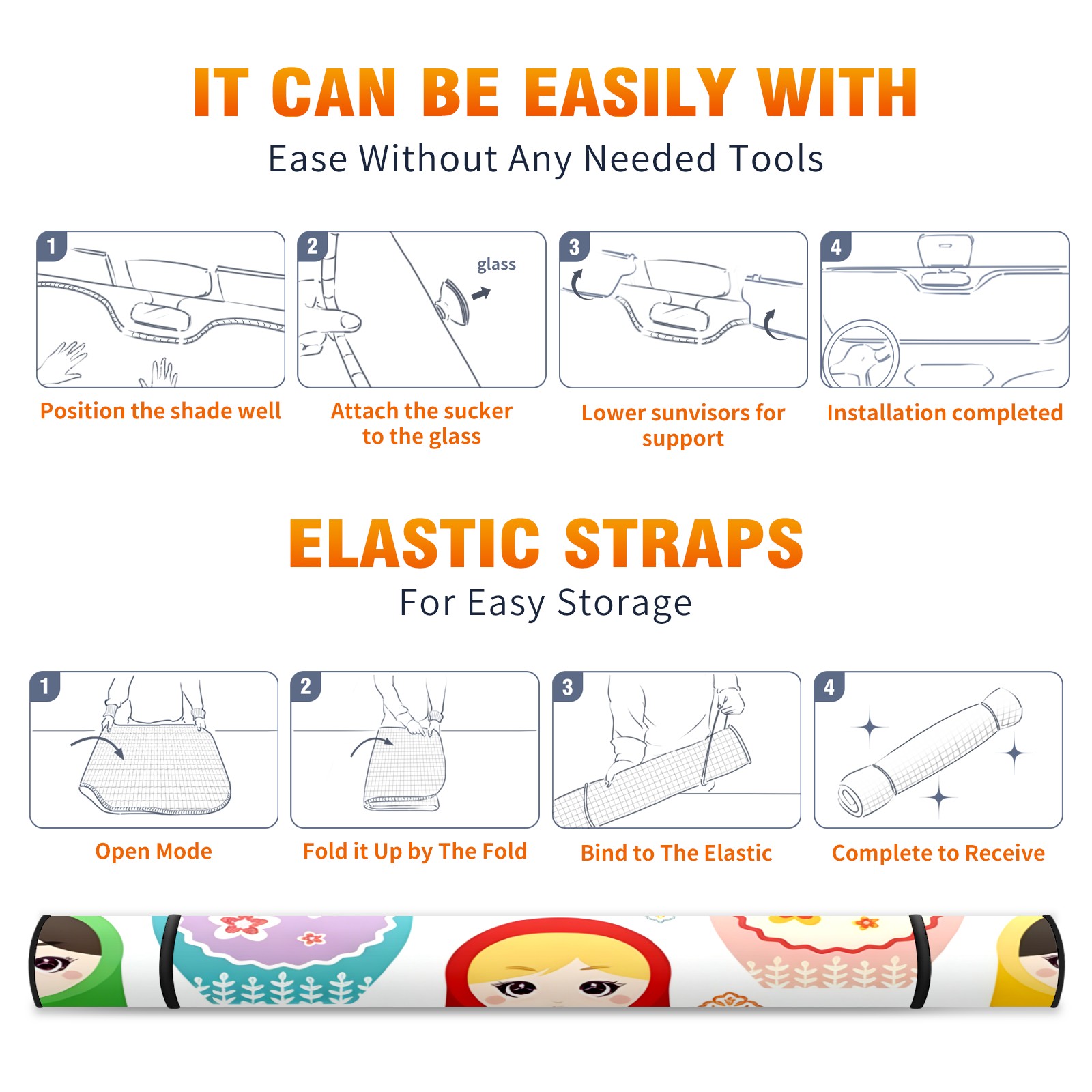 IT CAN BE EASILY WITH

Ease Without Any Needed Tools

1

Position the shade well

2

glass

Attach the sucker to the glass

3

Lower sunvisors for support

4

Installation completed

ELASTIC STRAPS

For Easy Storage

1

Open Mode

2

Fold it Up by The Fold

3

Bind to The Elastic

4

Complete to Receive