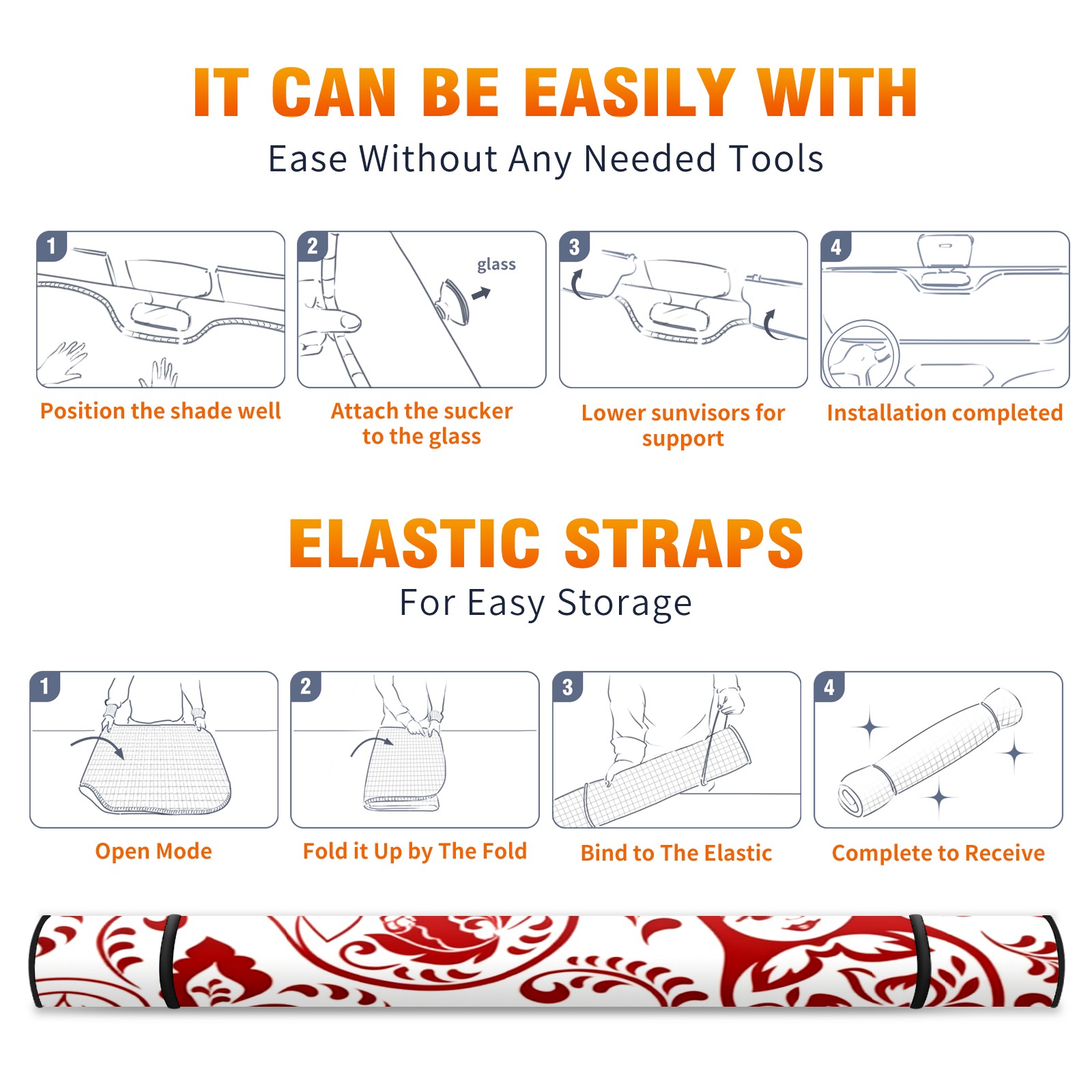 IT CAN BE EASILY WITH

Ease Without Any Needed Tools

1

Position the shade well

2

glass

Attach the sucker to the glass

3

Lower sunvisors for support

4

Installation completed

ELASTIC STRAPS

For Easy Storage

1

Open Mode

2

Fold it Up by The Fold

3

Bind to The Elastic

4

Complete to Receive