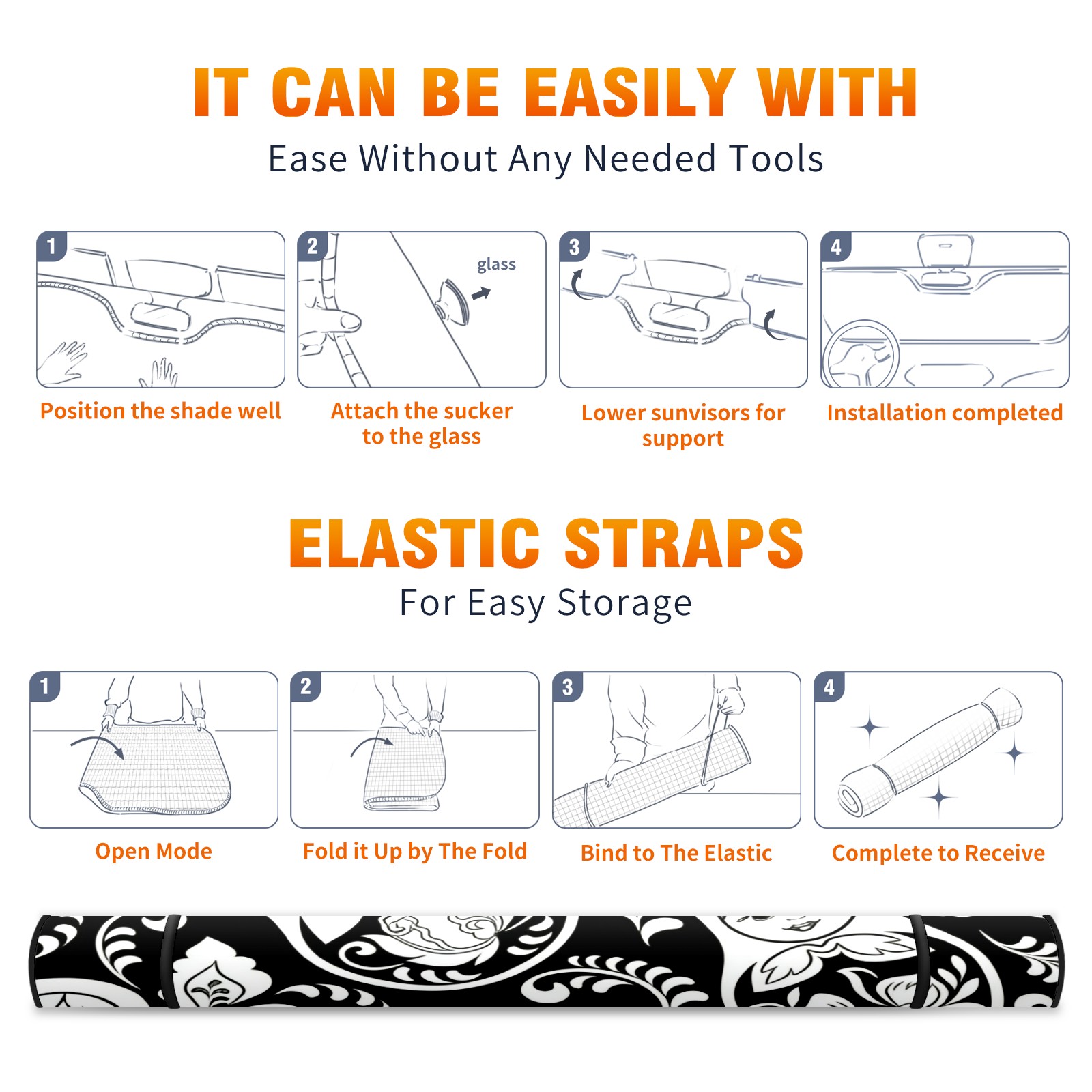 IT CAN BE EASILY WITH

Ease Without Any Needed Tools

1

Position the shade well

2

glass

Attach the sucker to the glass

3

Lower sunvisors for support

4

Installation completed

ELASTIC STRAPS

For Easy Storage

1

Open Mode

2

Fold it Up by The Fold

3

Bind to The Elastic

4

Complete to Receive