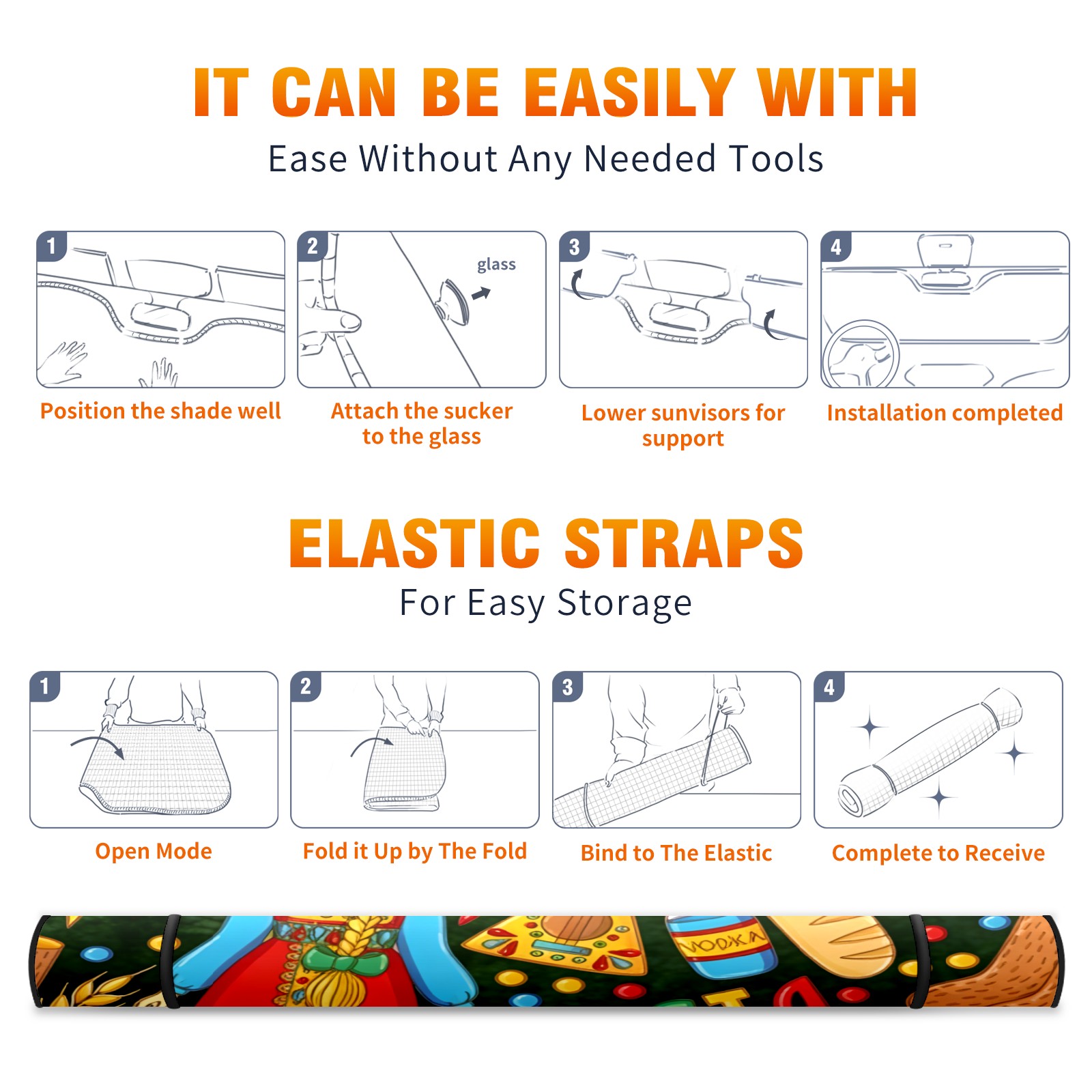 IT CAN BE EASILY WITH

Ease Without Any Needed Tools

1

Position the shade well

2

glass

Attach the sucker to the glass

3

Lower sunvisors for support

4

Installation completed

ELASTIC STRAPS

For Easy Storage

1

Open Mode

2

Fold it Up by The Fold

3

Bind to The Elastic

4

Complete to Receive

VODKA