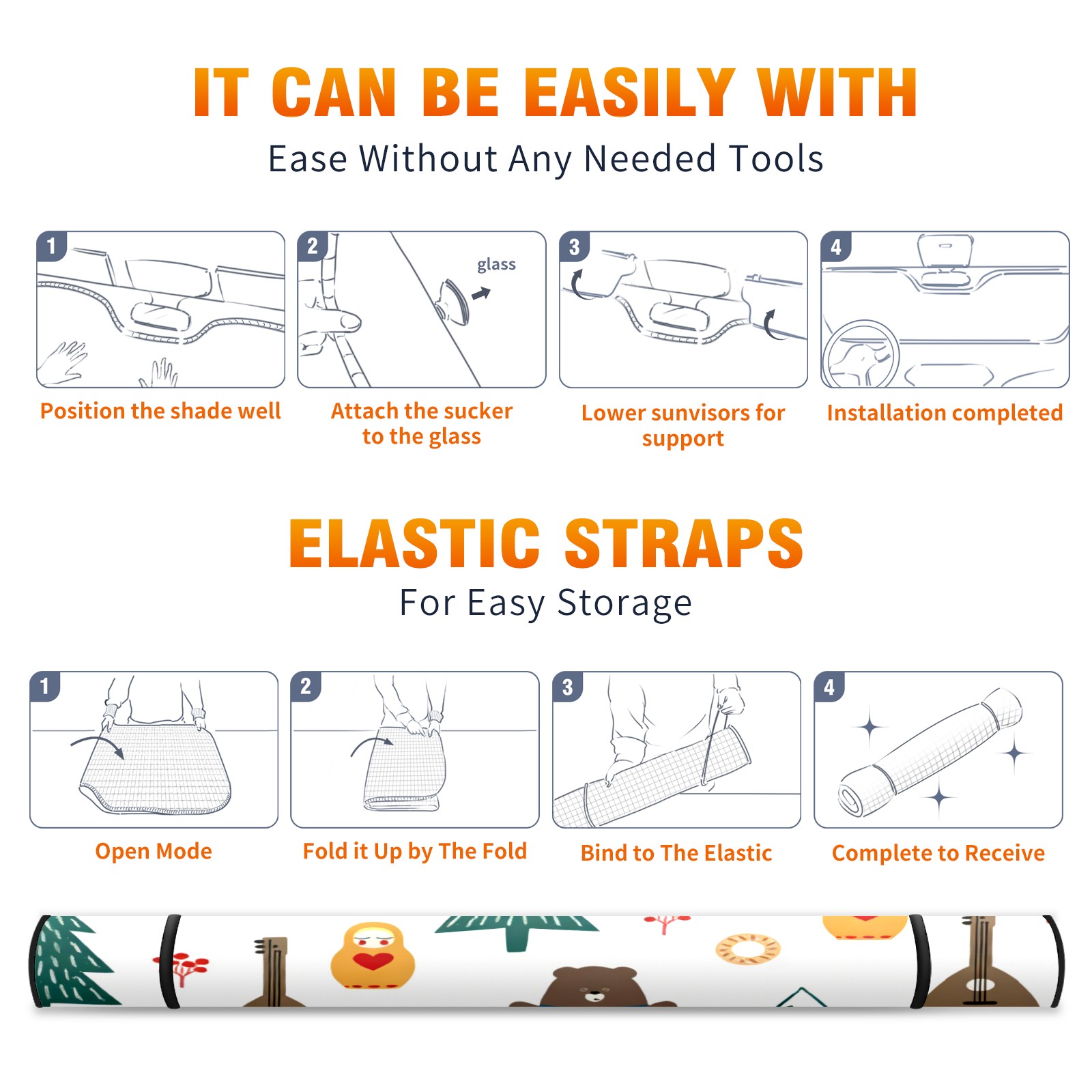 IT CAN BE EASILY WITH

Ease Without Any Needed Tools

1

Position the shade well

2

glass

Attach the sucker to the glass

3

Lower sunvisors for support

4

Installation completed

ELASTIC STRAPS

For Easy Storage

1

Open Mode

2

Fold it Up by The Fold

3

Bind to The Elastic

4

Complete to Receive