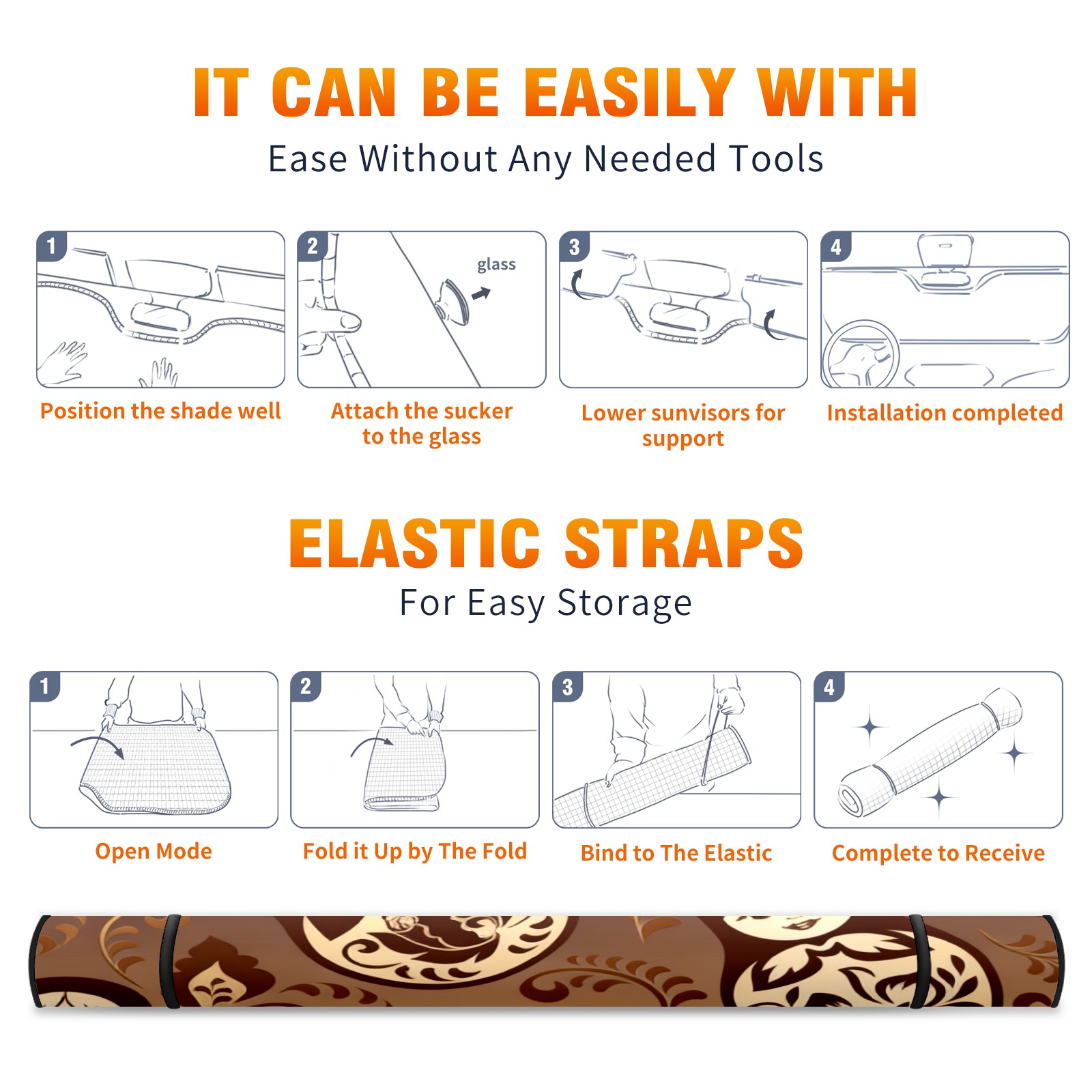 IT CAN BE EASILY WITH
Ease Without Any Needed Tools

1
Position the shade well

2
glass
Attach the sucker to the glass

3
Lower sunvisors for support

4
Installation completed

ELASTIC STRAPS
For Easy Storage

1
Open Mode

2
Fold it Up by The Fold

3
Bind to The Elastic

4
Complete to Receive