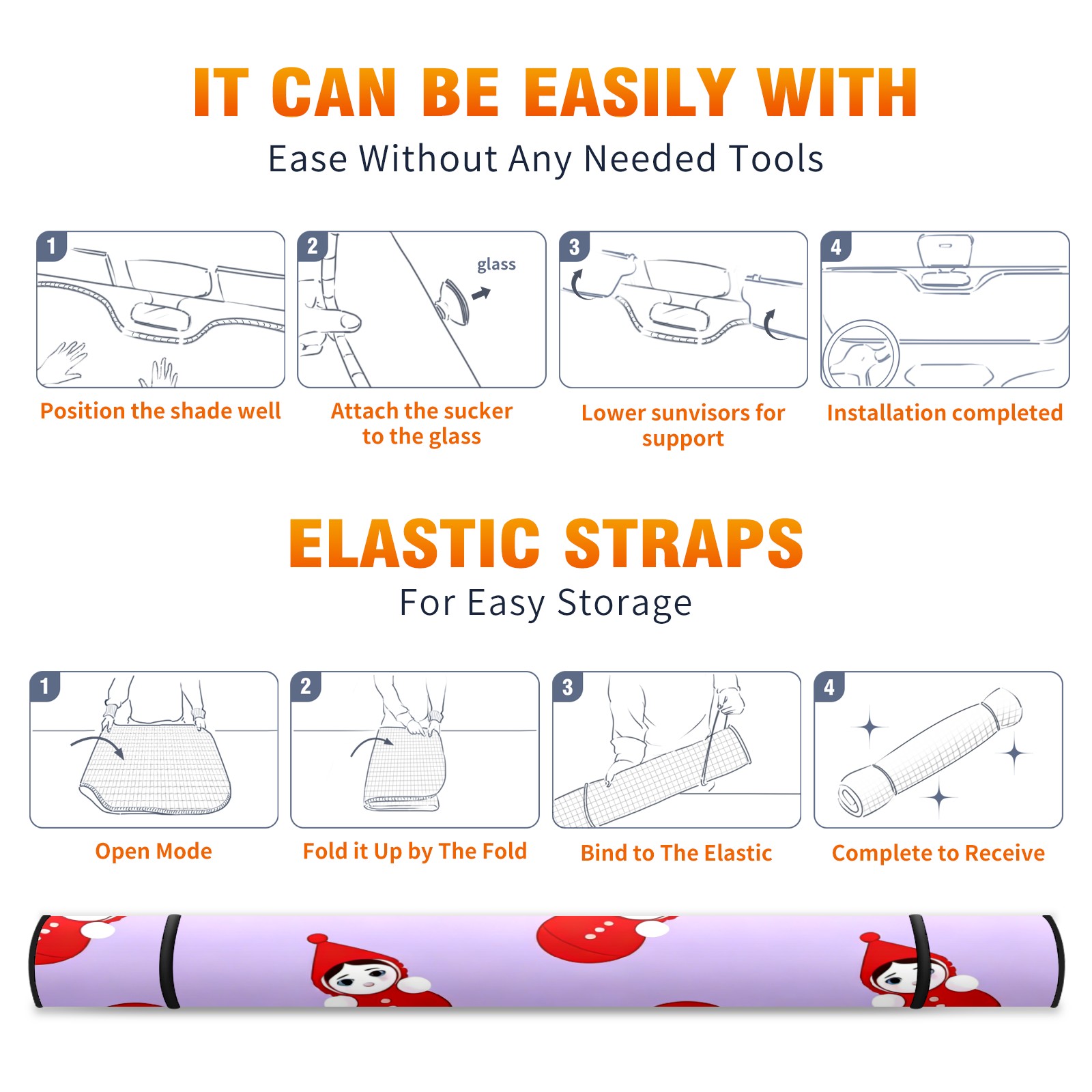 IT CAN BE EASILY WITH
Ease Without Any Needed Tools

1
Position the shade well

2
glass
Attach the sucker to the glass

3
Lower sunvisors for support

4
Installation completed

ELASTIC STRAPS
For Easy Storage

1
Open Mode

2
Fold it Up by The Fold

3
Bind to The Elastic

4
Complete to Receive