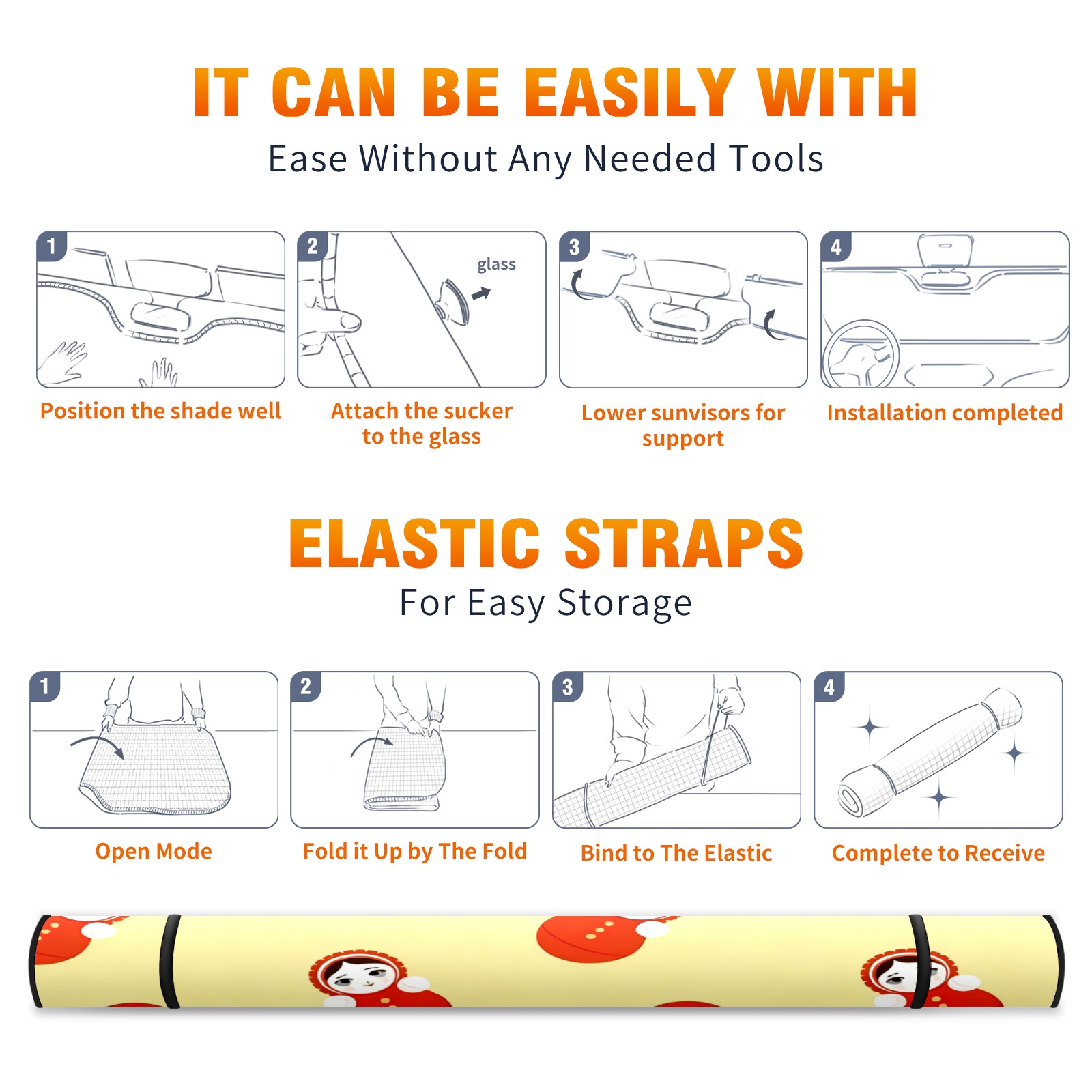 IT CAN BE EASILY WITH
Ease Without Any Needed Tools

1
Position the shade well

2
glass
Attach the sucker to the glass

3
Lower sunvisors for support

4
Installation completed

ELASTIC STRAPS
For Easy Storage

1
Open Mode

2
Fold it Up by The Fold

3
Bind to The Elastic

4
Complete to Receive