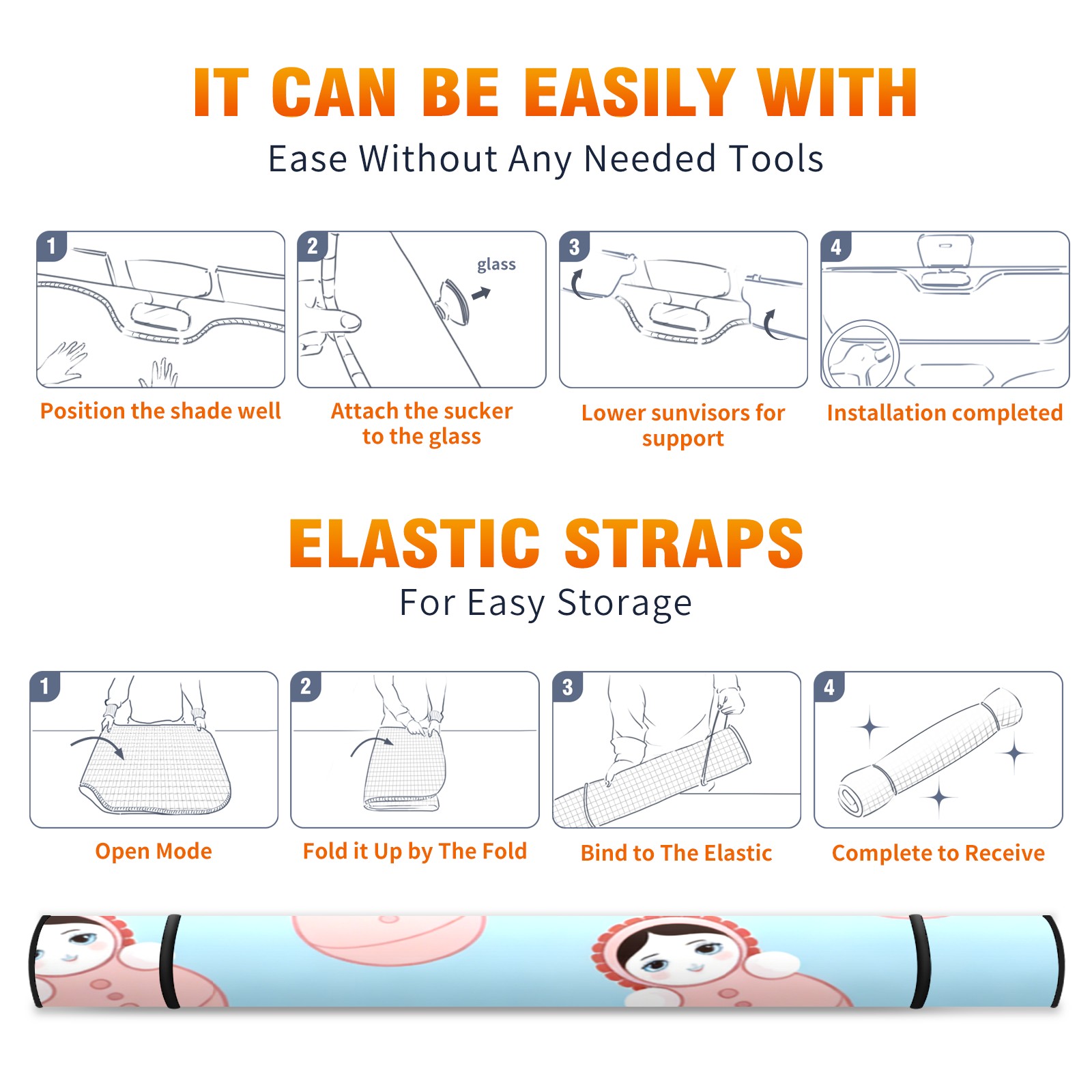 IT CAN BE EASILY WITH
Ease Without Any Needed Tools

1
Position the shade well

2
glass
Attach the sucker to the glass

3
Lower sunvisors for support

4
Installation completed

ELASTIC STRAPS
For Easy Storage

1
Open Mode

2
Fold it Up by The Fold

3
Bind to The Elastic

4
Complete to Receive