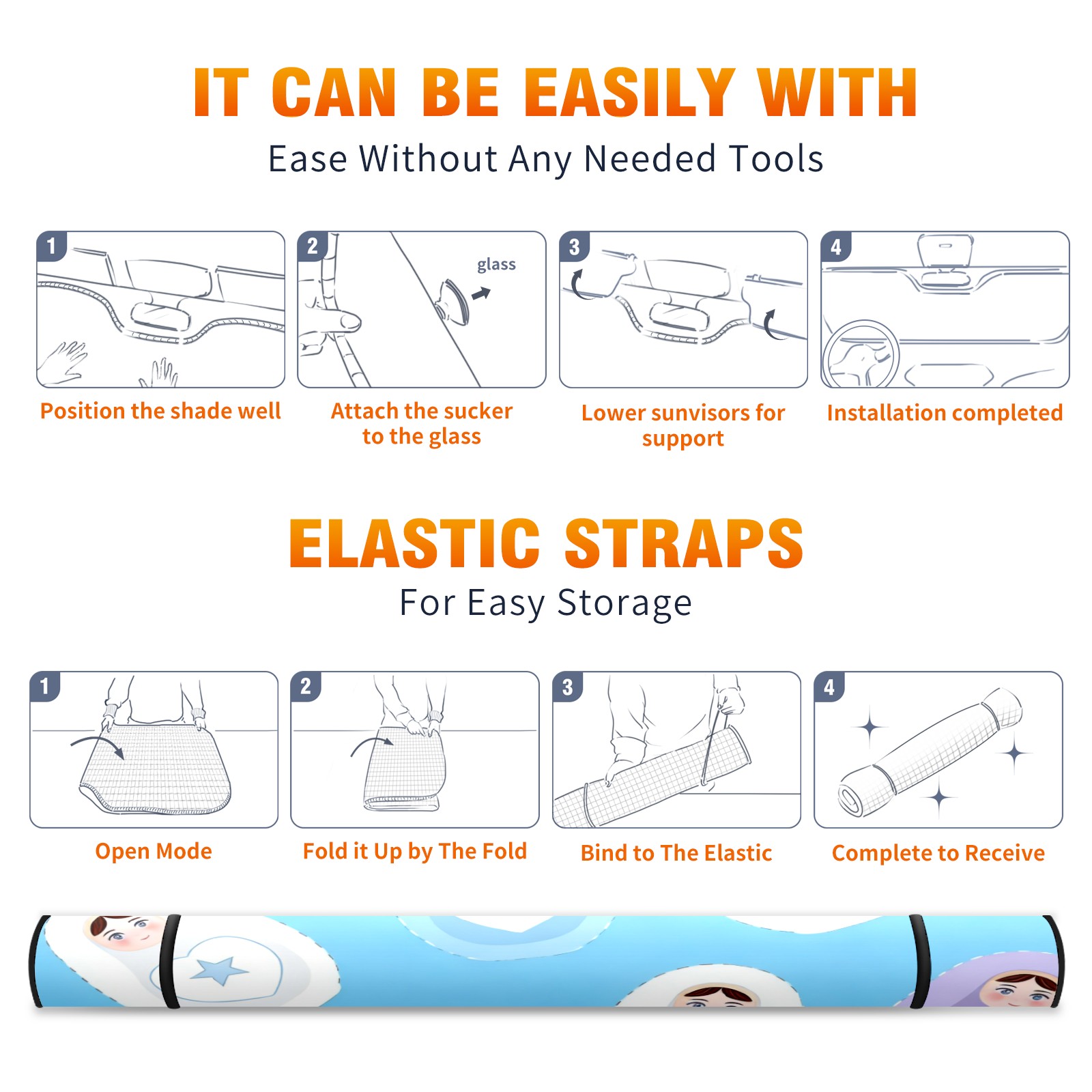 IT CAN BE EASILY WITH

Ease Without Any Needed Tools

1

Position the shade well

2

glass

Attach the sucker to the glass

3

Lower sunvisors for support

4

Installation completed

ELASTIC STRAPS

For Easy Storage

1

Open Mode

2

Fold it Up by The Fold

3

Bind to The Elastic

4

Complete to Receive