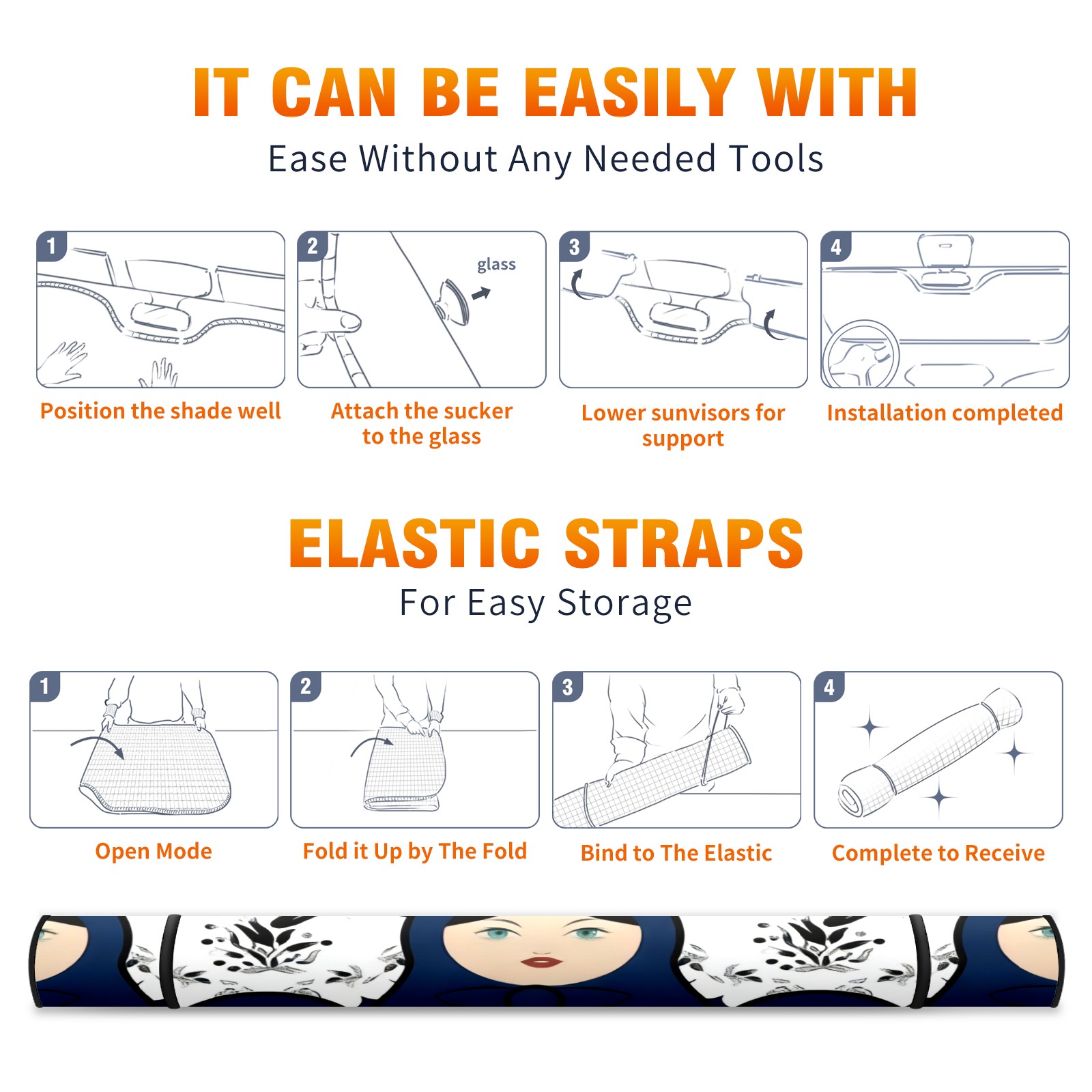 IT CAN BE EASILY WITH

Ease Without Any Needed Tools

1

Position the shade well

2

glass

Attach the sucker to the glass

3

Lower sunvisors for support

4

Installation completed

ELASTIC STRAPS

For Easy Storage

1

Open Mode

2

Fold it Up by The Fold

3

Bind to The Elastic

4

Complete to Receive