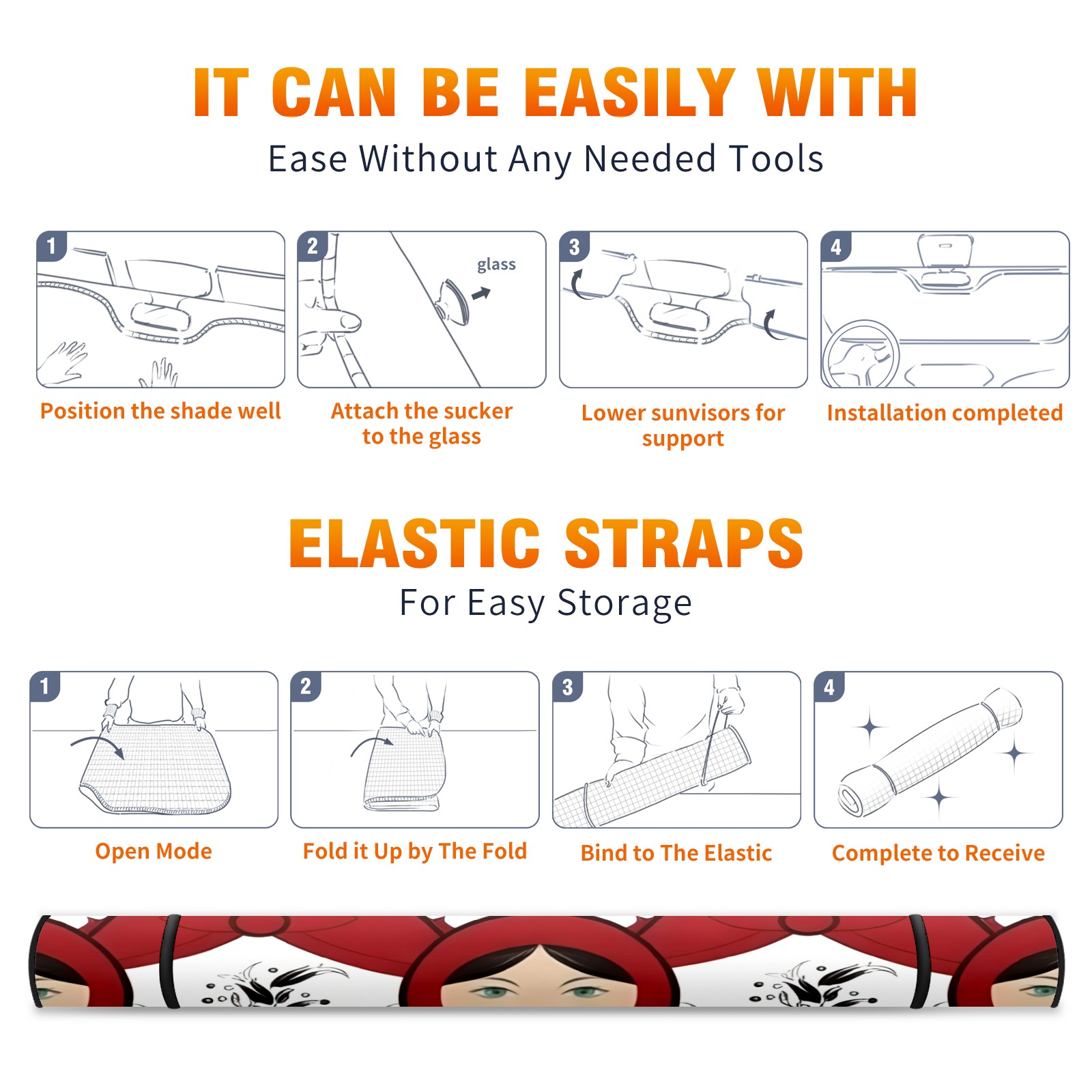 IT CAN BE EASILY WITH
Ease Without Any Needed Tools

1
Position the shade well

2
glass
Attach the sucker to the glass

3
Lower sunvisors for support

4
Installation completed

ELASTIC STRAPS
For Easy Storage

1
Open Mode

2
Fold it Up by The Fold

3
Bind to The Elastic

4
Complete to Receive