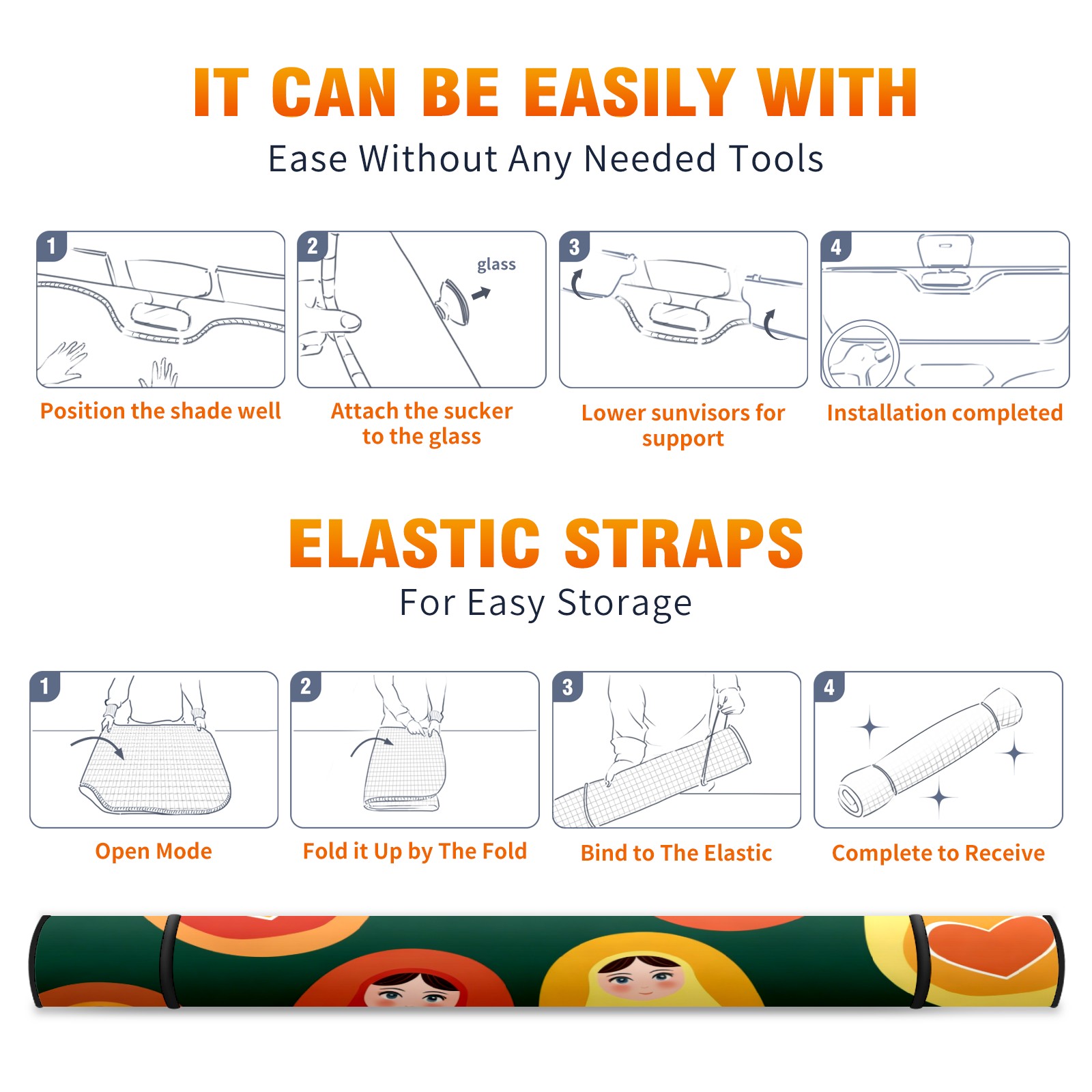 IT CAN BE EASILY WITH

Ease Without Any Needed Tools

1

Position the shade well

2

glass

Attach the sucker to the glass

3

Lower sunvisors for support

4

Installation completed

ELASTIC STRAPS

For Easy Storage

1

Open Mode

2

Fold it Up by The Fold

3

Bind to The Elastic

4

Complete to Receive