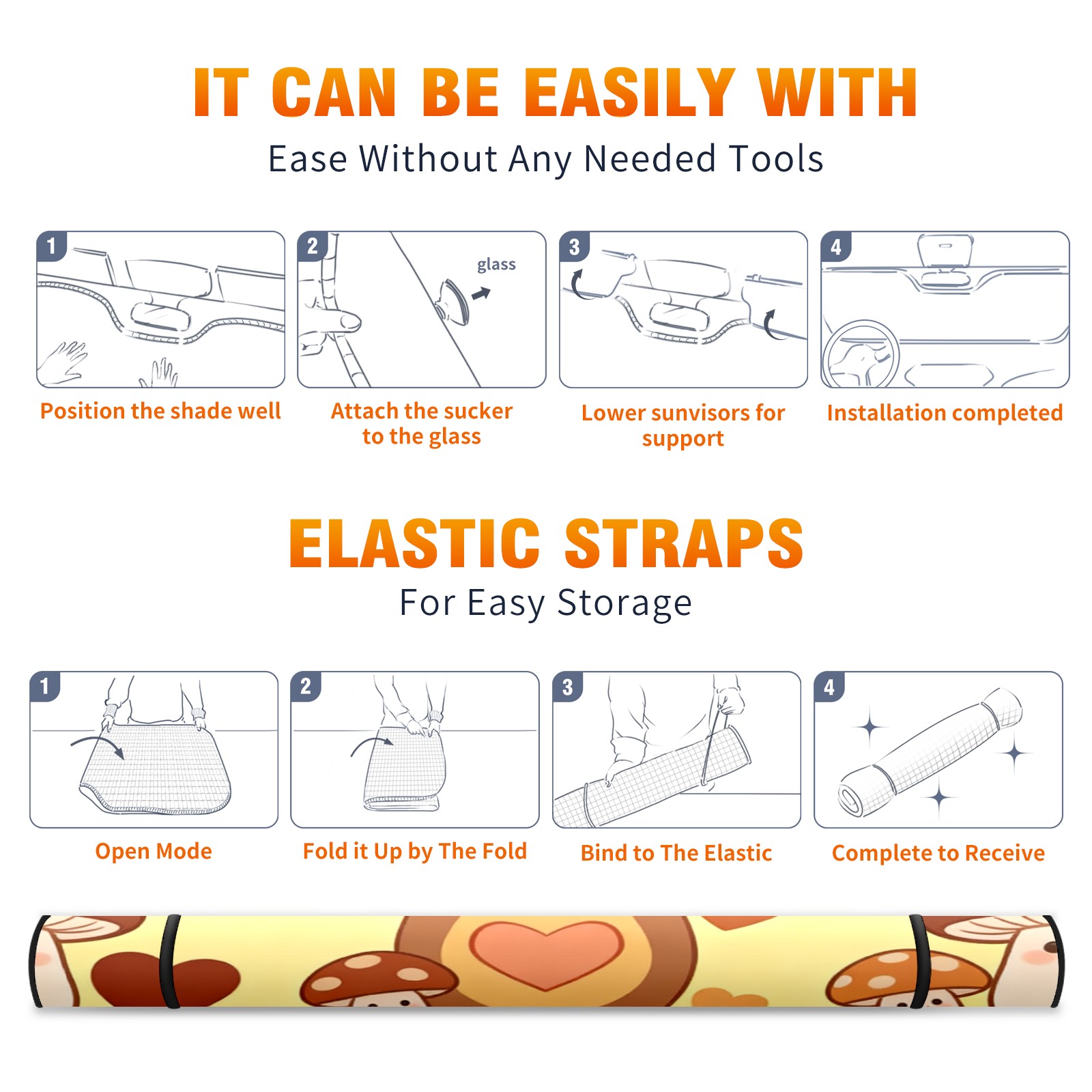 IT CAN BE EASILY WITH

Ease Without Any Needed Tools

1

Position the shade well

2

glass

Attach the sucker to the glass

3

Lower sunvisors for support

4

Installation completed

ELASTIC STRAPS

For Easy Storage

1

Open Mode

2

Fold it Up by The Fold

3

Bind to The Elastic

4

Complete to Receive