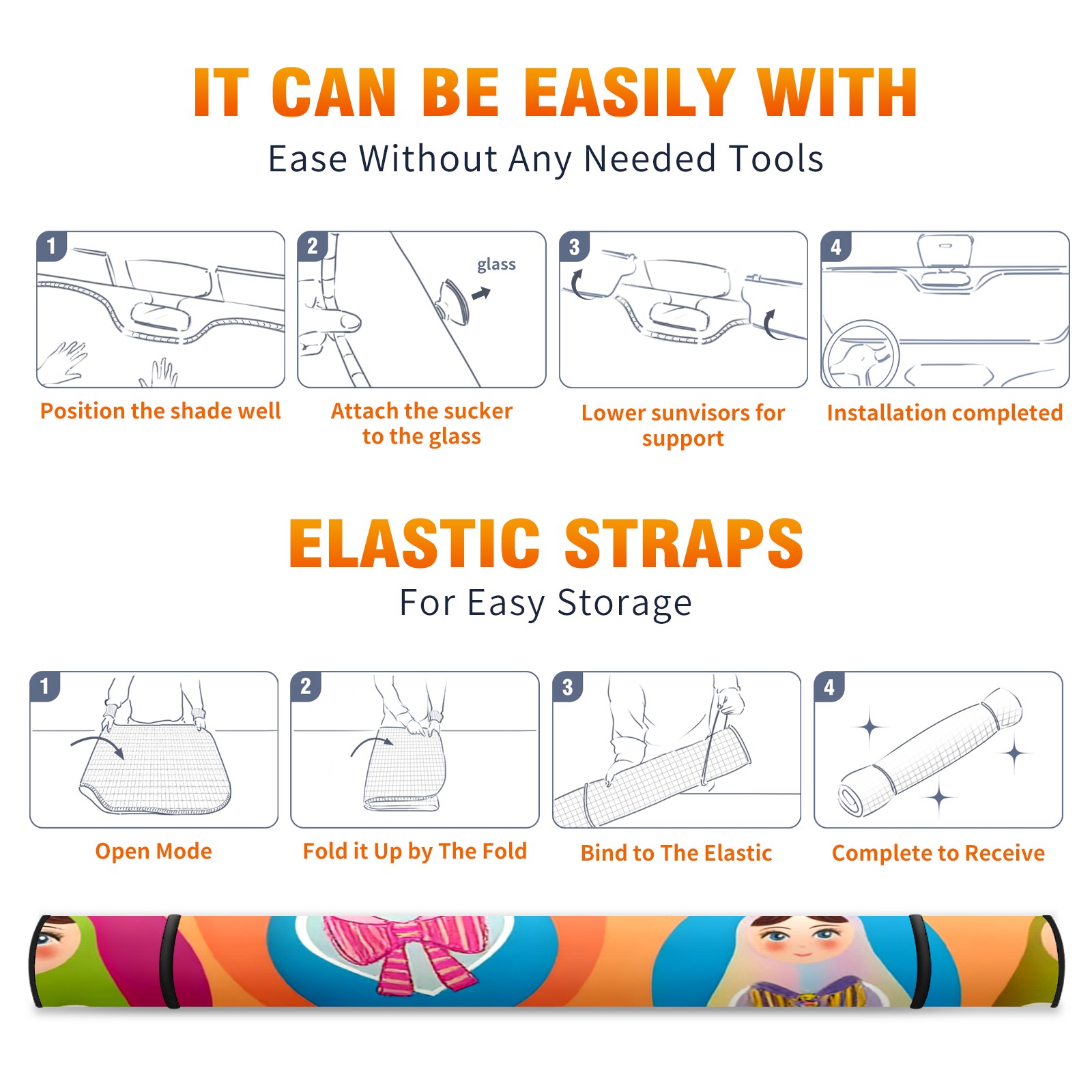 IT CAN BE EASILY WITH
Ease Without Any Needed Tools

1
Position the shade well

2
glass
Attach the sucker to the glass

3
Lower sunvisors for support

4
Installation completed

ELASTIC STRAPS
For Easy Storage

1
Open Mode

2
Fold it Up by The Fold

3
Bind to The Elastic

4
Complete to Receive