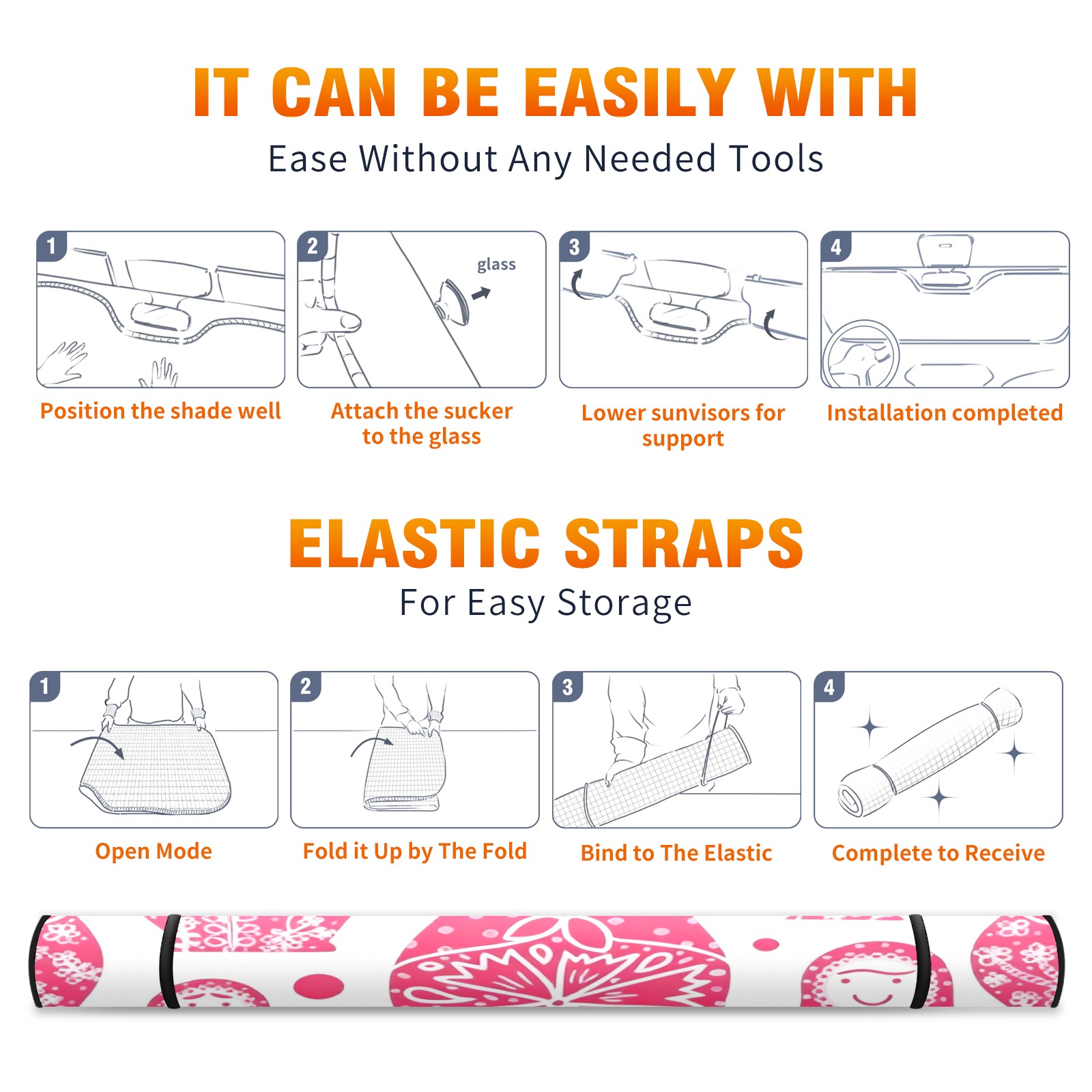 IT CAN BE EASILY WITH

Ease Without Any Needed Tools

1

Position the shade well

2

glass

Attach the sucker to the glass

3

Lower sunvisors for support

4

Installation completed

ELASTIC STRAPS

For Easy Storage

1

Open Mode

2

Fold it Up by The Fold

3

Bind to The Elastic

4

Complete to Receive