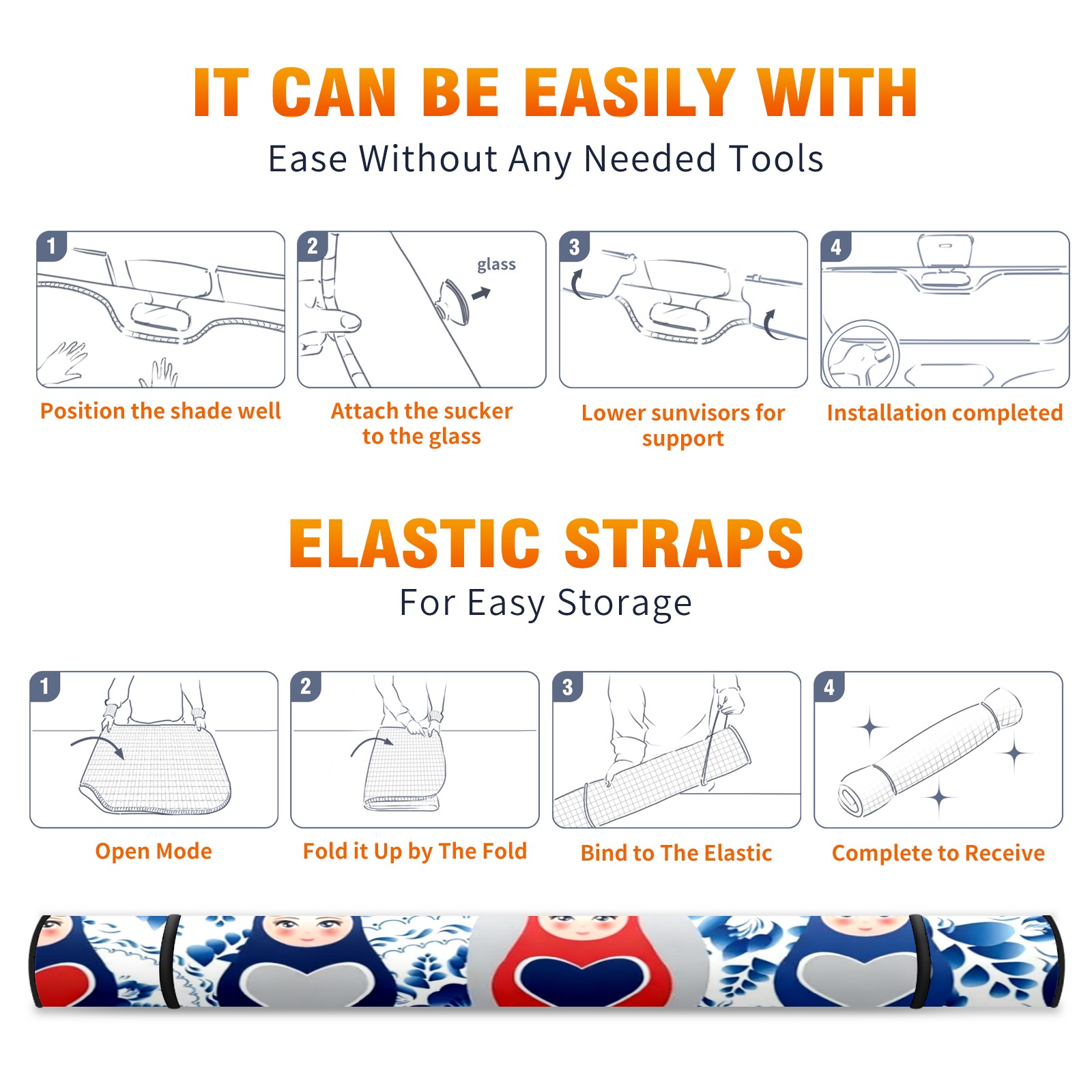 IT CAN BE EASILY WITH

Ease Without Any Needed Tools

1

Position the shade well

2

glass

Attach the sucker to the glass

3

Lower sunvisors for support

4

Installation completed

ELASTIC STRAPS

For Easy Storage

1

Open Mode

2

Fold it Up by The Fold

3

Bind to The Elastic

4

Complete to Receive