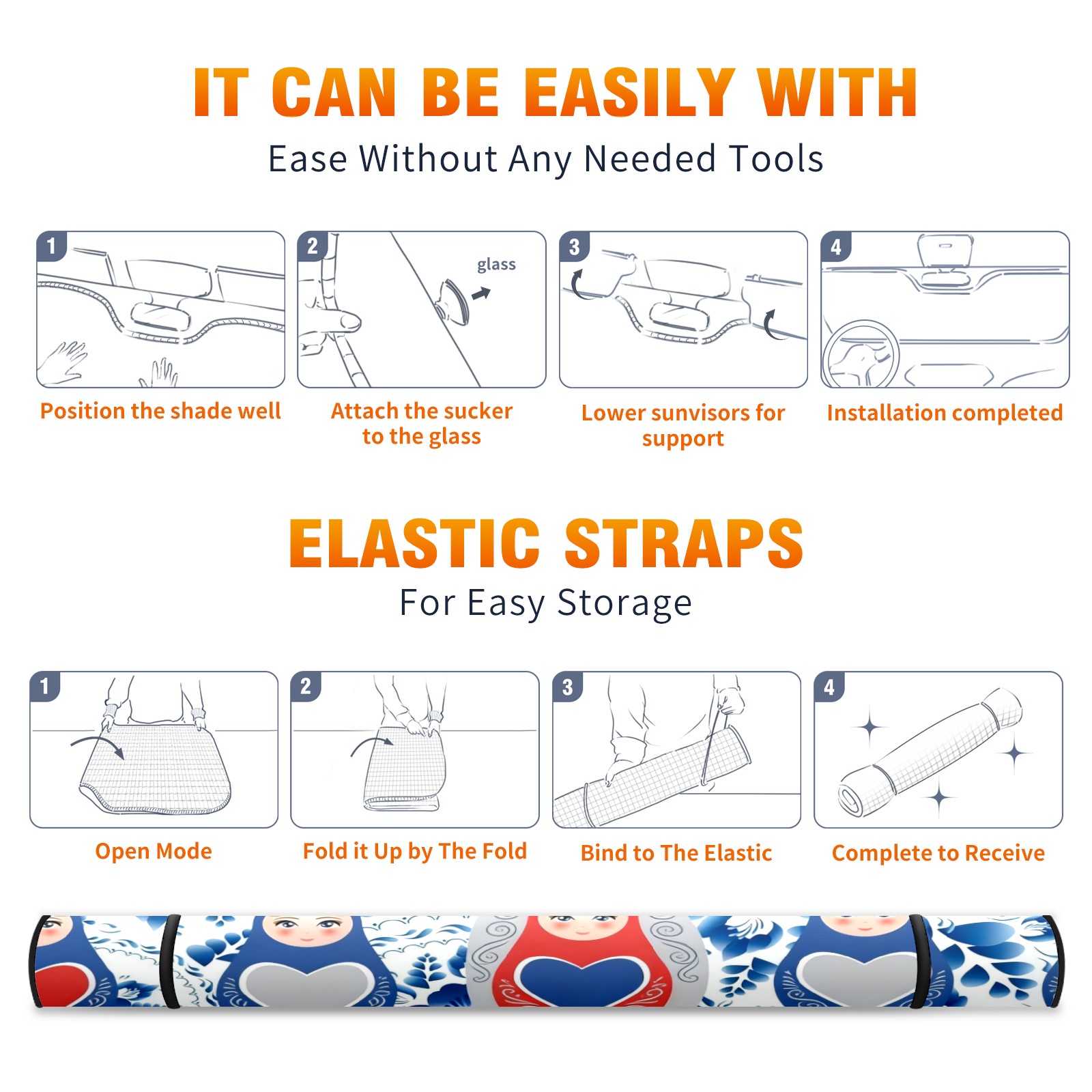 IT CAN BE EASILY WITH
Ease Without Any Needed Tools

1
Position the shade well

2
glass
Attach the sucker to the glass

3
Lower sunvisors for support

4
Installation completed

ELASTIC STRAPS
For Easy Storage

1
Open Mode

2
Fold it Up by The Fold

3
Bind to The Elastic

4
Complete to Receive