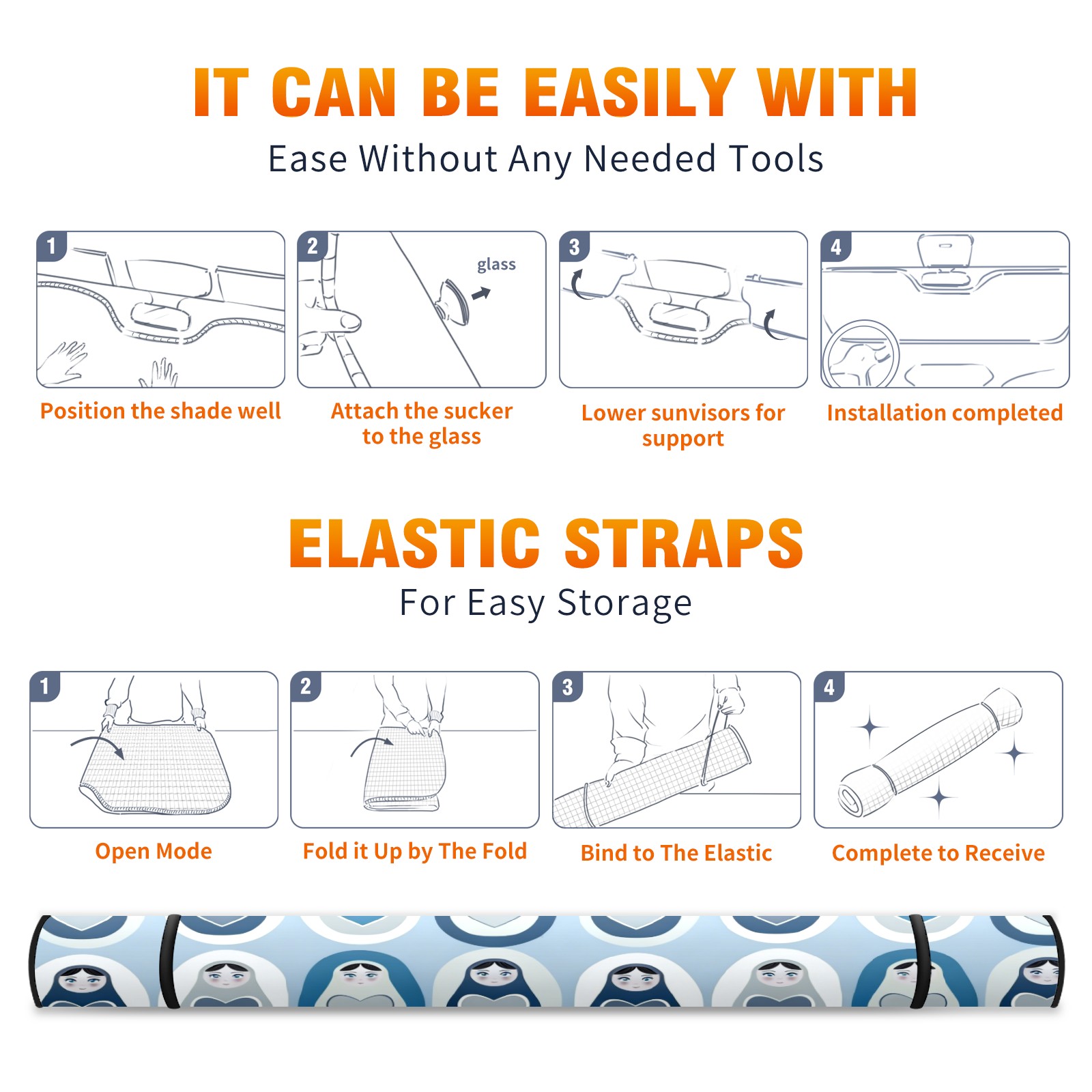 IT CAN BE EASILY WITH
Ease Without Any Needed Tools

1
Position the shade well

2
glass
Attach the sucker to the glass

3
Lower sunvisors for support

4
Installation completed

ELASTIC STRAPS
For Easy Storage

1
Open Mode

2
Fold it Up by The Fold

3
Bind to The Elastic

4
Complete to Receive