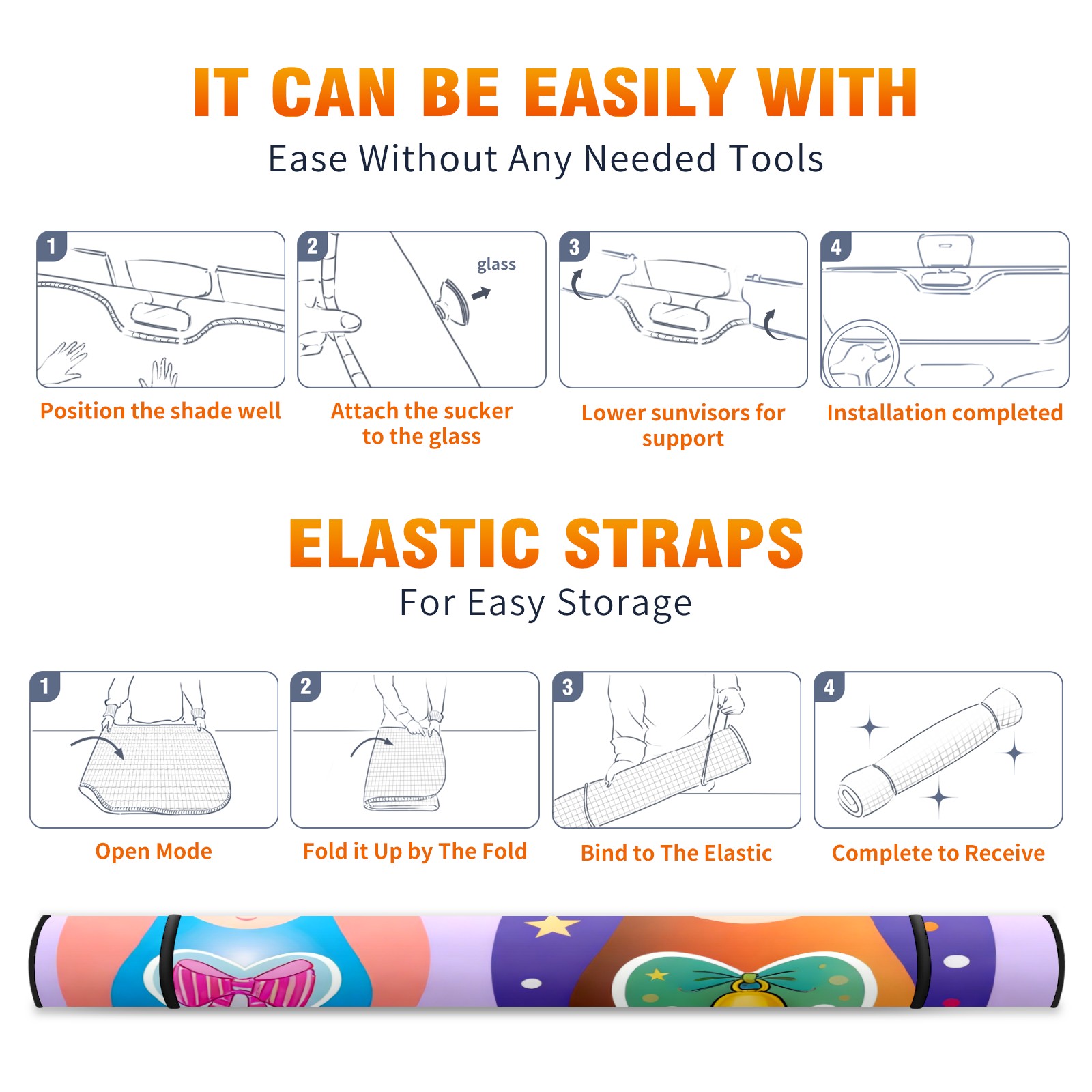 IT CAN BE EASILY WITH

Ease Without Any Needed Tools

1

Position the shade well

2

glass

Attach the sucker to the glass

3

Lower sunvisors for support

4

Installation completed

ELASTIC STRAPS

For Easy Storage

1

Open Mode

2

Fold it Up by The Fold

3

Bind to The Elastic

4

Complete to Receive