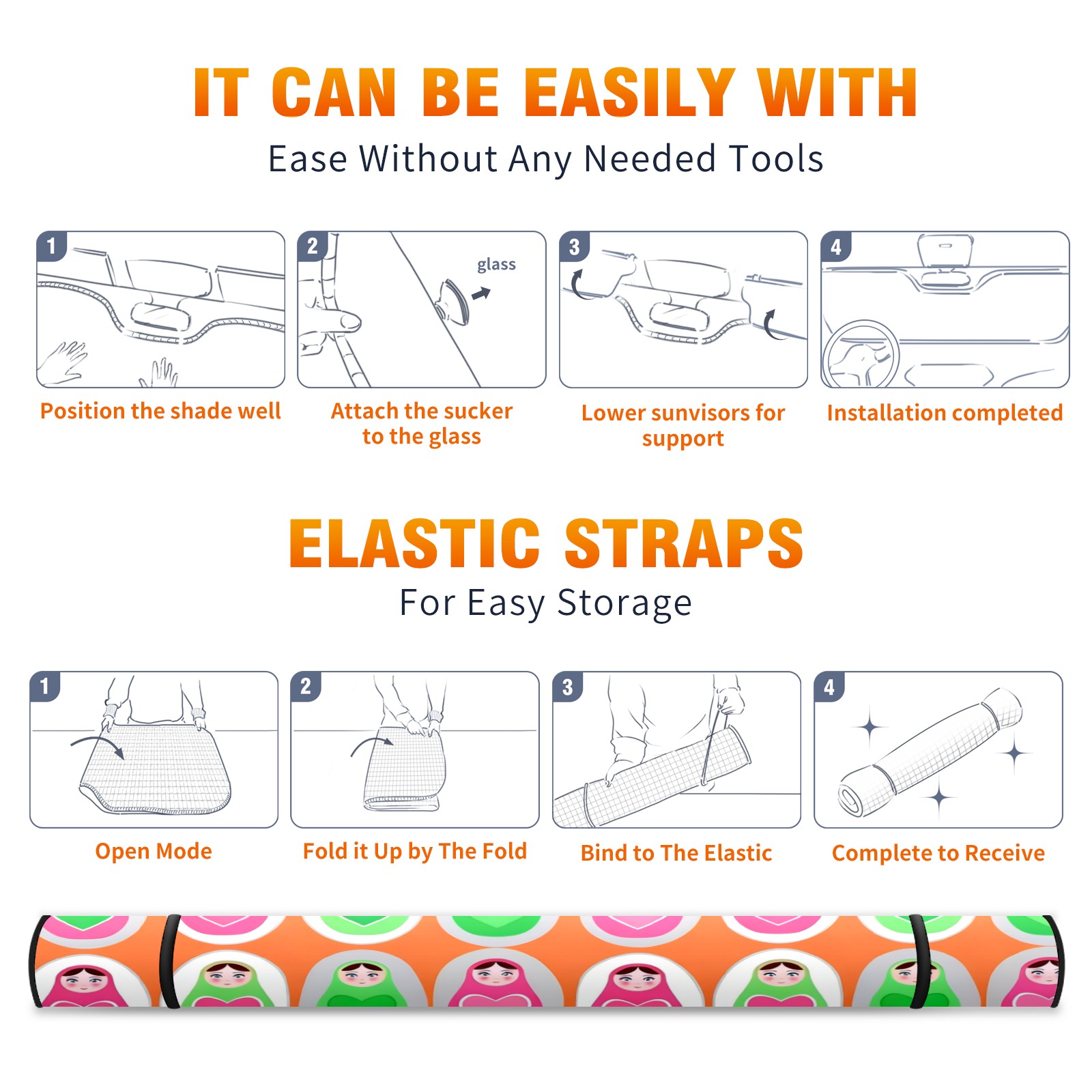 IT CAN BE EASILY WITH

Ease Without Any Needed Tools

1

Position the shade well

2

glass

Attach the sucker to the glass

3

Lower sunvisors for support

4

Installation completed

ELASTIC STRAPS

For Easy Storage

1

Open Mode

2

Fold it Up by The Fold

3

Bind to The Elastic

4

Complete to Receive