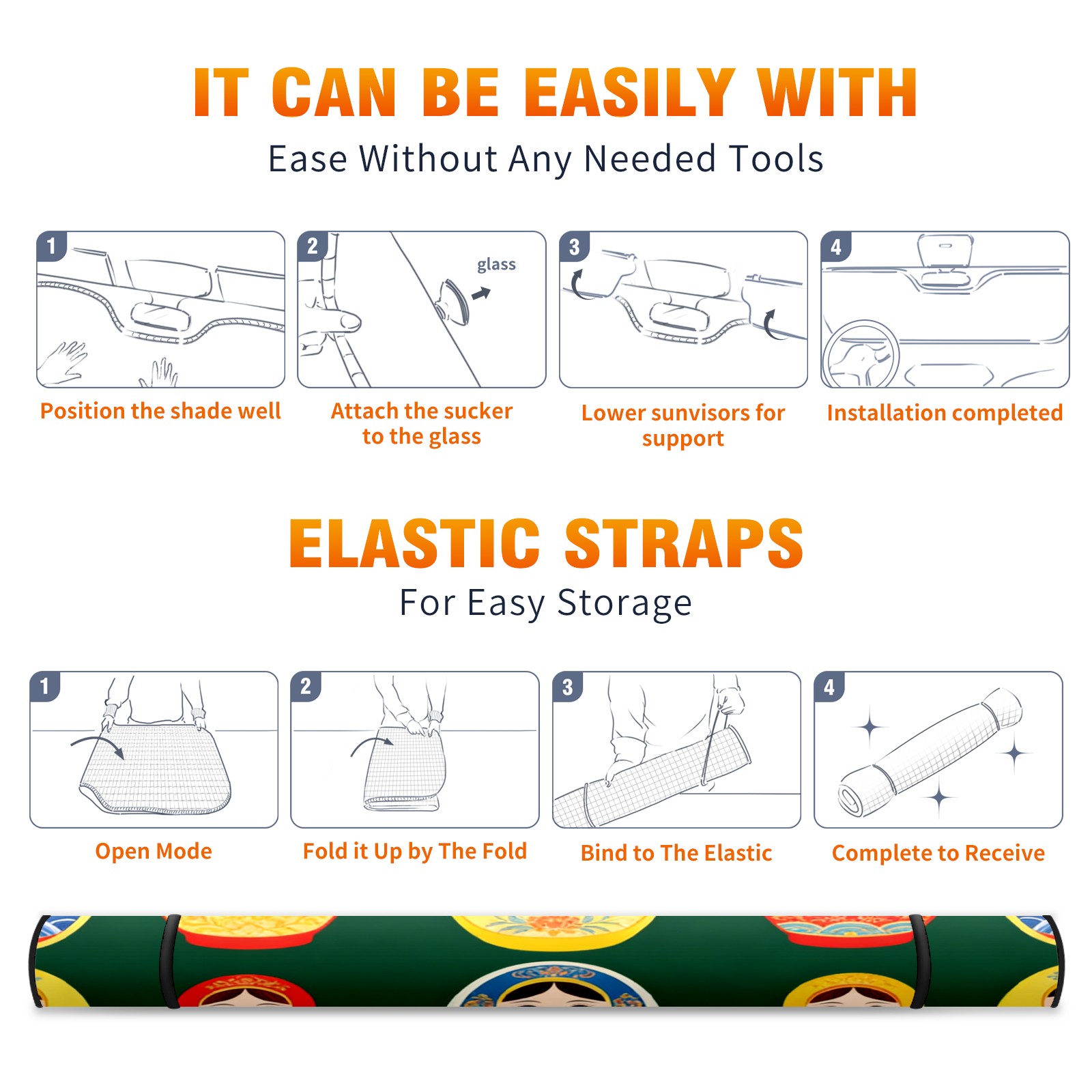 IT CAN BE EASILY WITH

Ease Without Any Needed Tools

1

Position the shade well

2

glass

Attach the sucker to the glass

3

Lower sunvisors for support

4

Installation completed

ELASTIC STRAPS

For Easy Storage

1

Open Mode

2

Fold it Up by The Fold

3

Bind to The Elastic

4

Complete to Receive