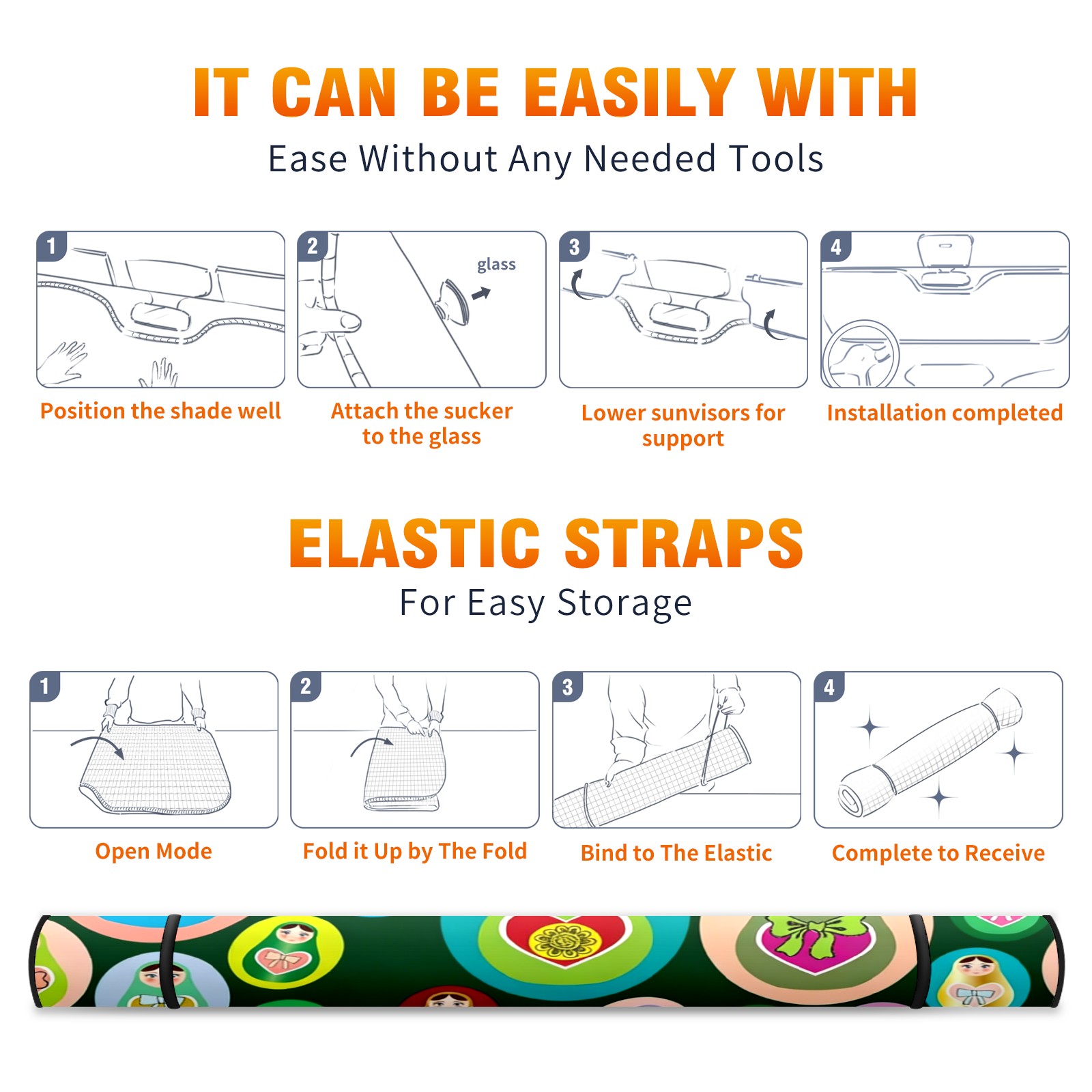 IT CAN BE EASILY WITH

Ease Without Any Needed Tools

1

Position the shade well

2

glass

Attach the sucker to the glass

3

Lower sunvisors for support

4

Installation completed

ELASTIC STRAPS

For Easy Storage

1

Open Mode

2

Fold it Up by The Fold

3

Bind to The Elastic

4

Complete to Receive