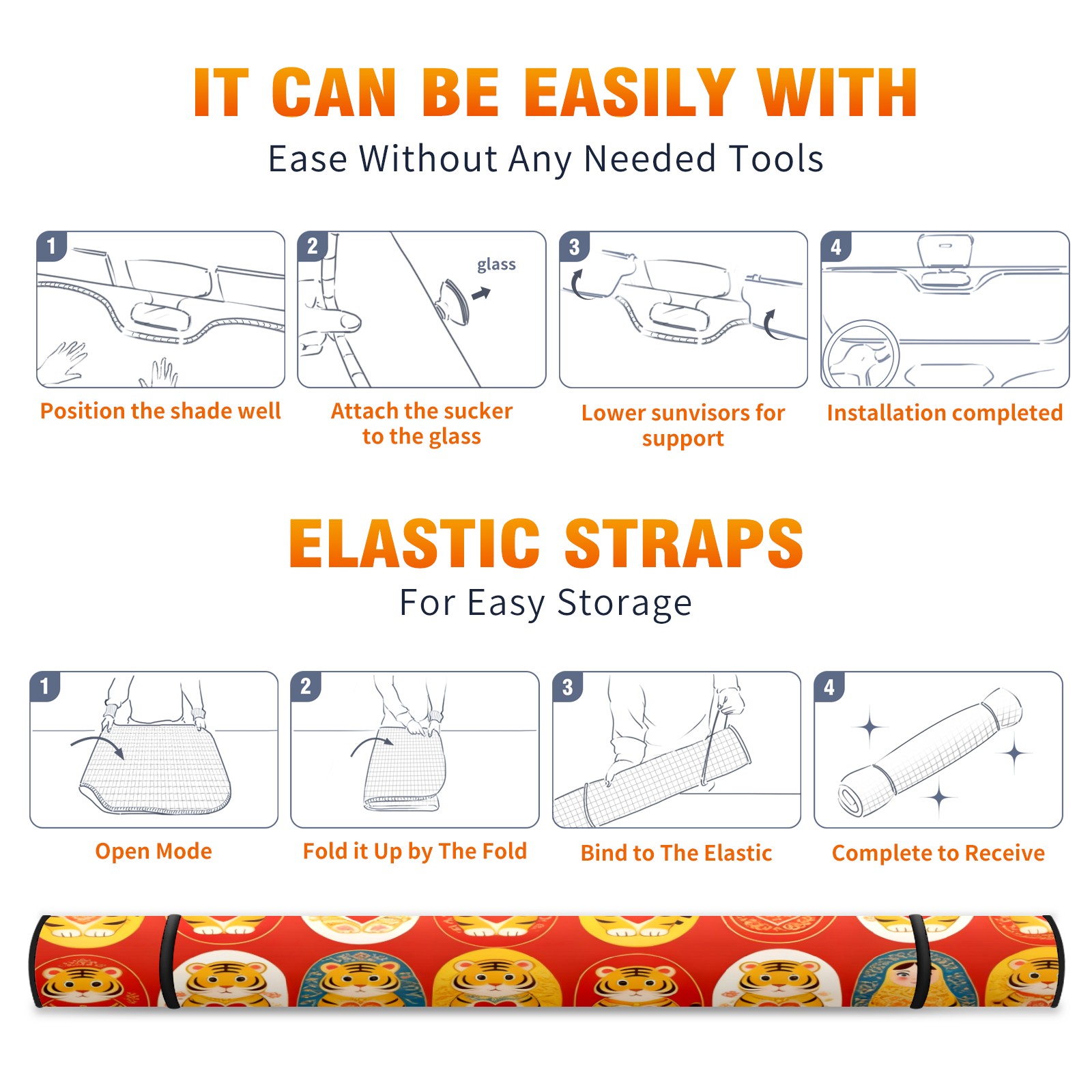 IT CAN BE EASILY WITH

Ease Without Any Needed Tools

1

Position the shade well

2

glass

Attach the sucker to the glass

3

Lower sunvisors for support

4

Installation completed

ELASTIC STRAPS

For Easy Storage

1

Open Mode

2

Fold it Up by The Fold

3

Bind to The Elastic

4

Complete to Receive