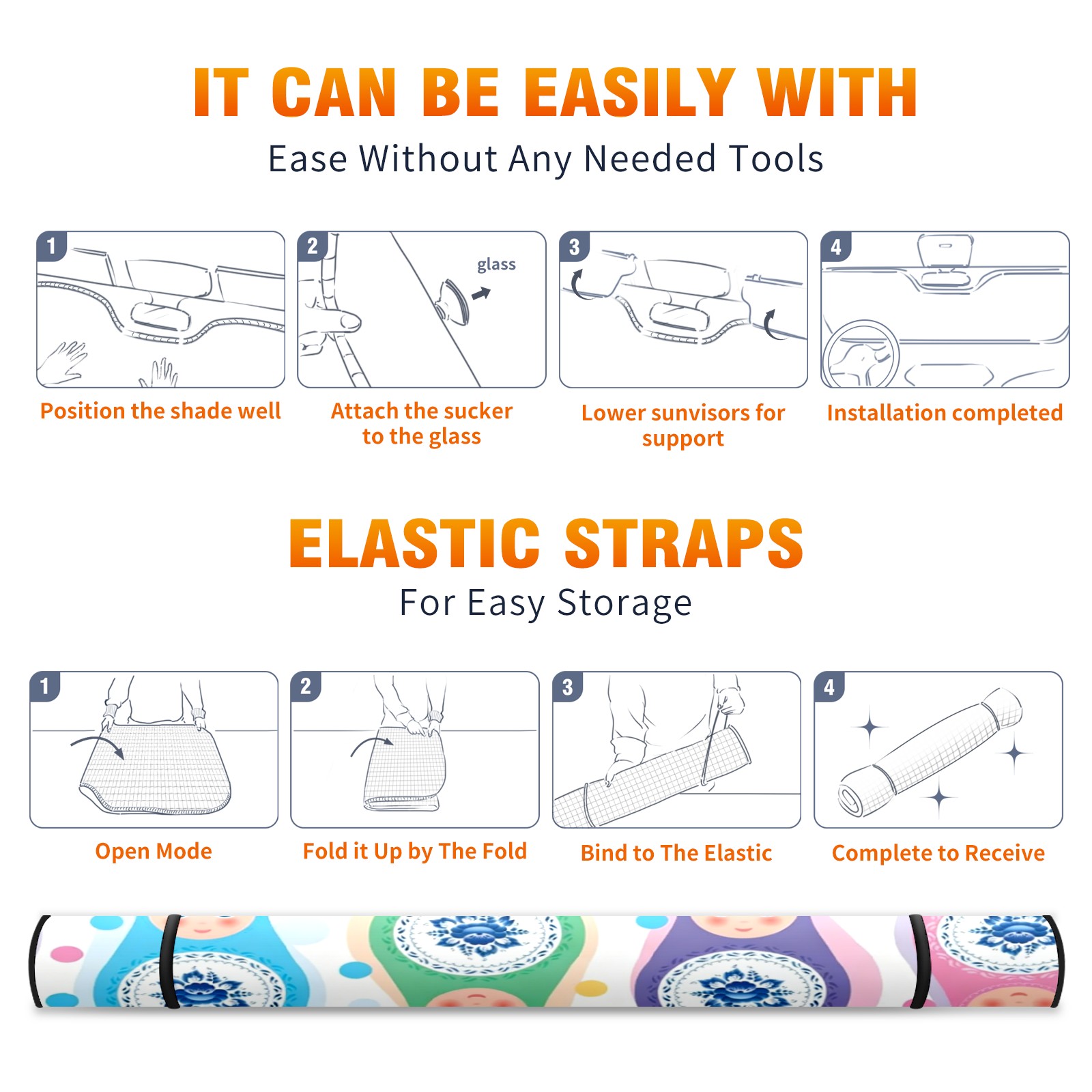 IT CAN BE EASILY WITH
Ease Without Any Needed Tools

1
Position the shade well

2
glass
Attach the sucker to the glass

3
Lower sunvisors for support

4
Installation completed

ELASTIC STRAPS
For Easy Storage

1
Open Mode

2
Fold it Up by The Fold

3
Bind to The Elastic

4
Complete to Receive