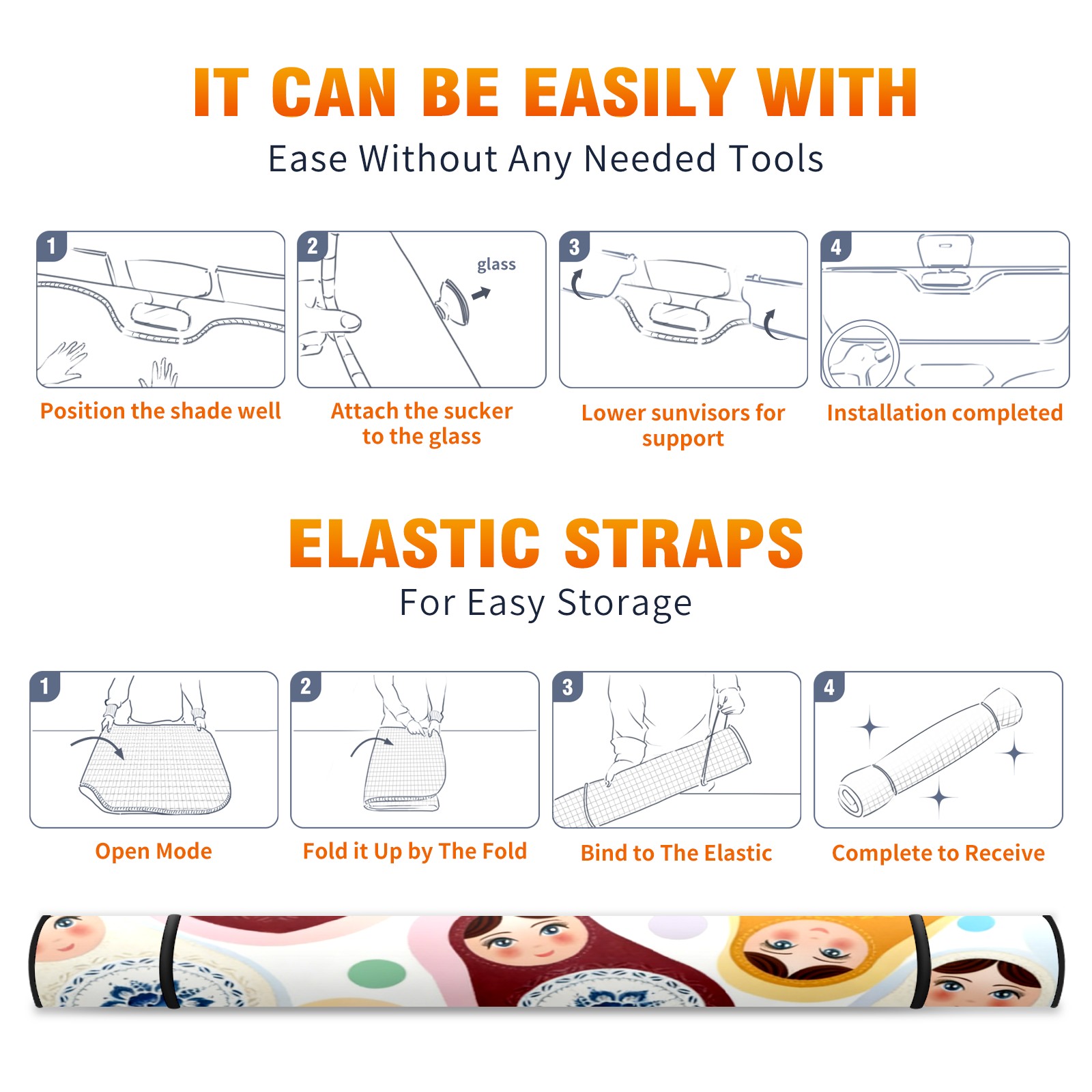 IT CAN BE EASILY WITH
Ease Without Any Needed Tools

1
Position the shade well

2
glass
Attach the sucker to the glass

3
Lower sunvisors for support

4
Installation completed

ELASTIC STRAPS
For Easy Storage

1
Open Mode

2
Fold it Up by The Fold

3
Bind to The Elastic

4
Complete to Receive