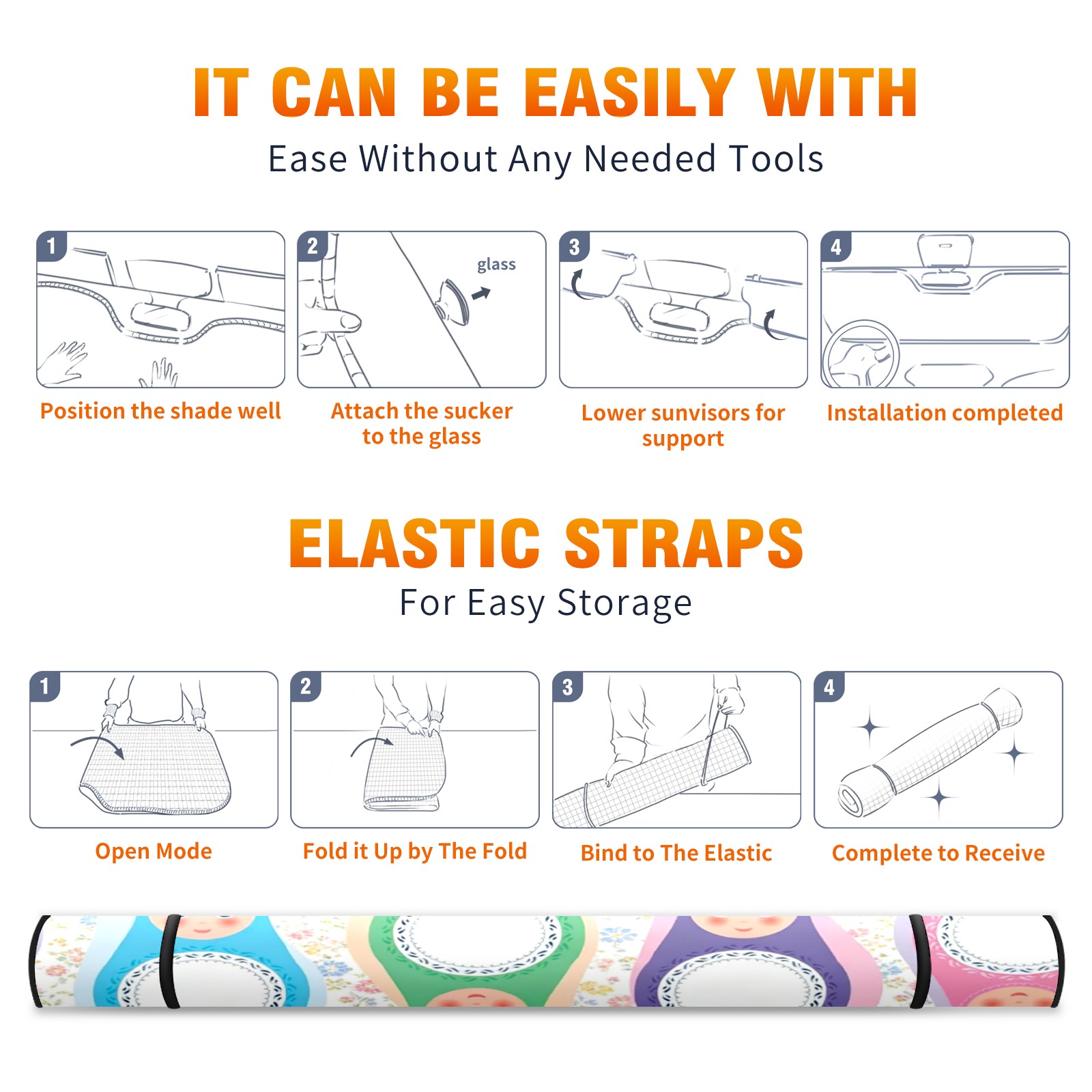 IT CAN BE EASILY WITH

Ease Without Any Needed Tools

1

Position the shade well

2

glass

Attach the sucker to the glass

3

Lower sunvisors for support

4

Installation completed

ELASTIC STRAPS

For Easy Storage

1

Open Mode

2

Fold it Up by The Fold

3

Bind to The Elastic

4

Complete to Receive