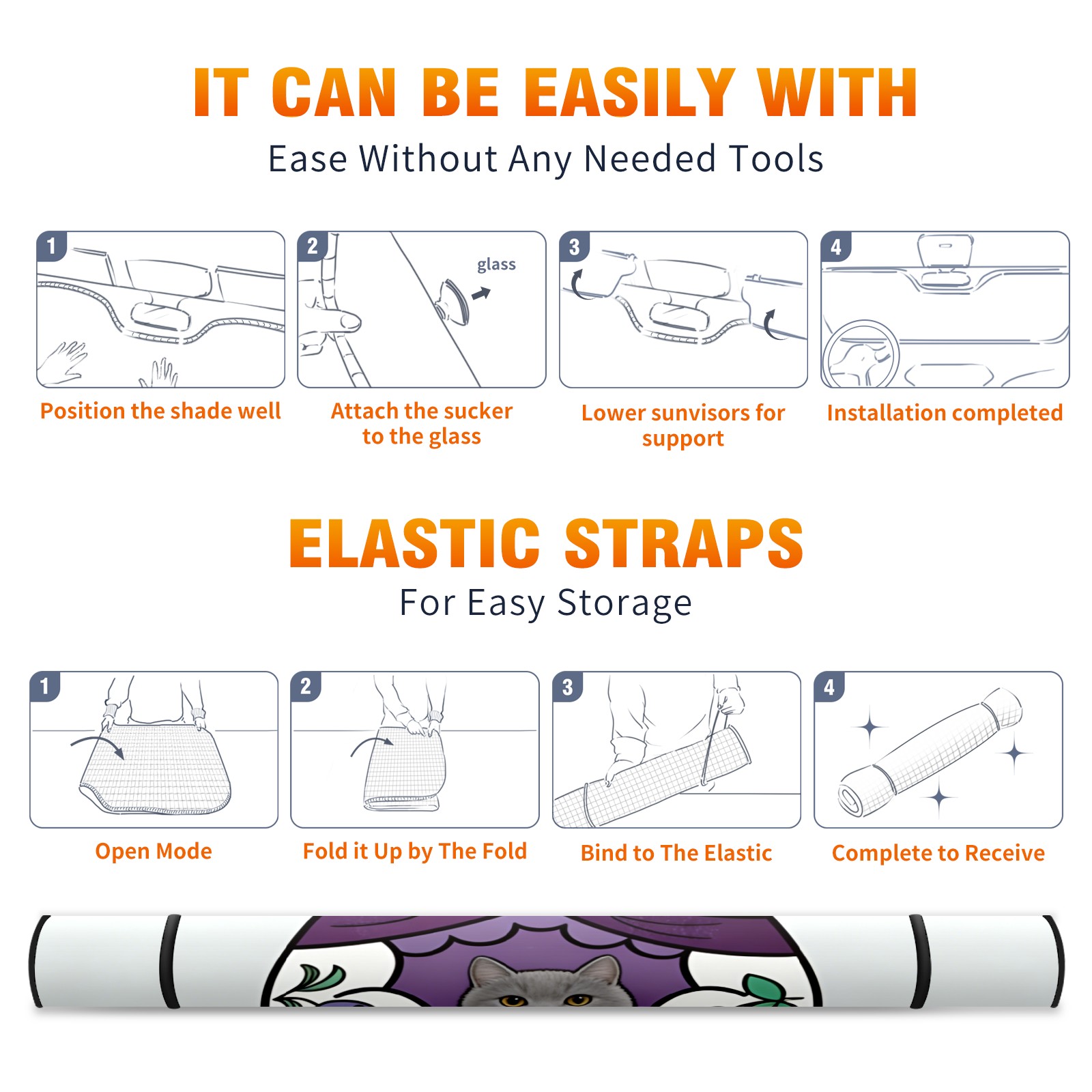 IT CAN BE EASILY WITH

Ease Without Any Needed Tools

1

Position the shade well

2

glass

Attach the sucker to the glass

3

Lower sunvisors for support

4

Installation completed

ELASTIC STRAPS

For Easy Storage

1

Open Mode

2

Fold it Up by The Fold

3

Bind to The Elastic

4

Complete to Receive