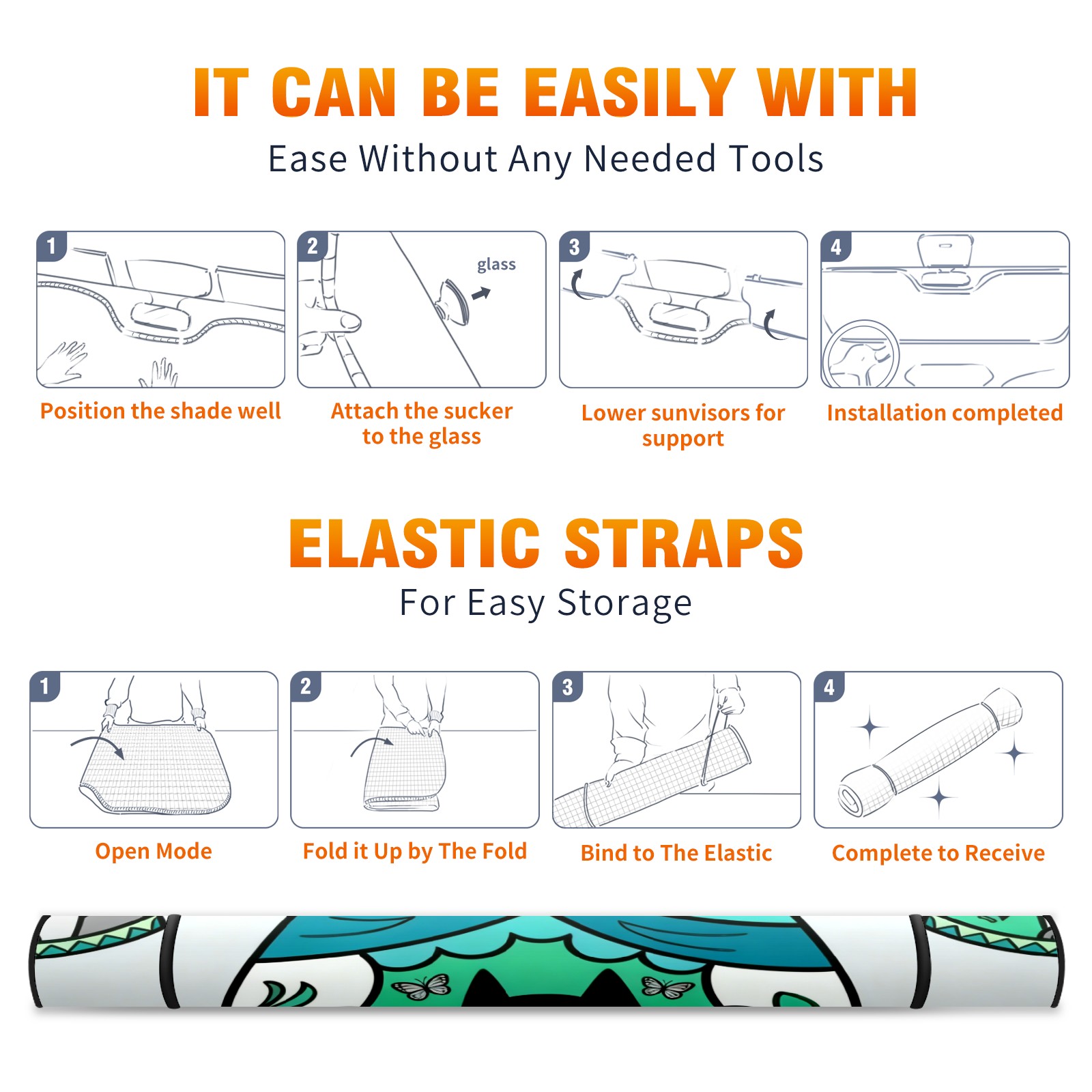 IT CAN BE EASILY WITH

Ease Without Any Needed Tools

1

Position the shade well

2

glass

Attach the sucker to the glass

3

Lower sunvisors for support

4

Installation completed

ELASTIC STRAPS

For Easy Storage

1

Open Mode

2

Fold it Up by The Fold

3

Bind to The Elastic

4

Complete to Receive