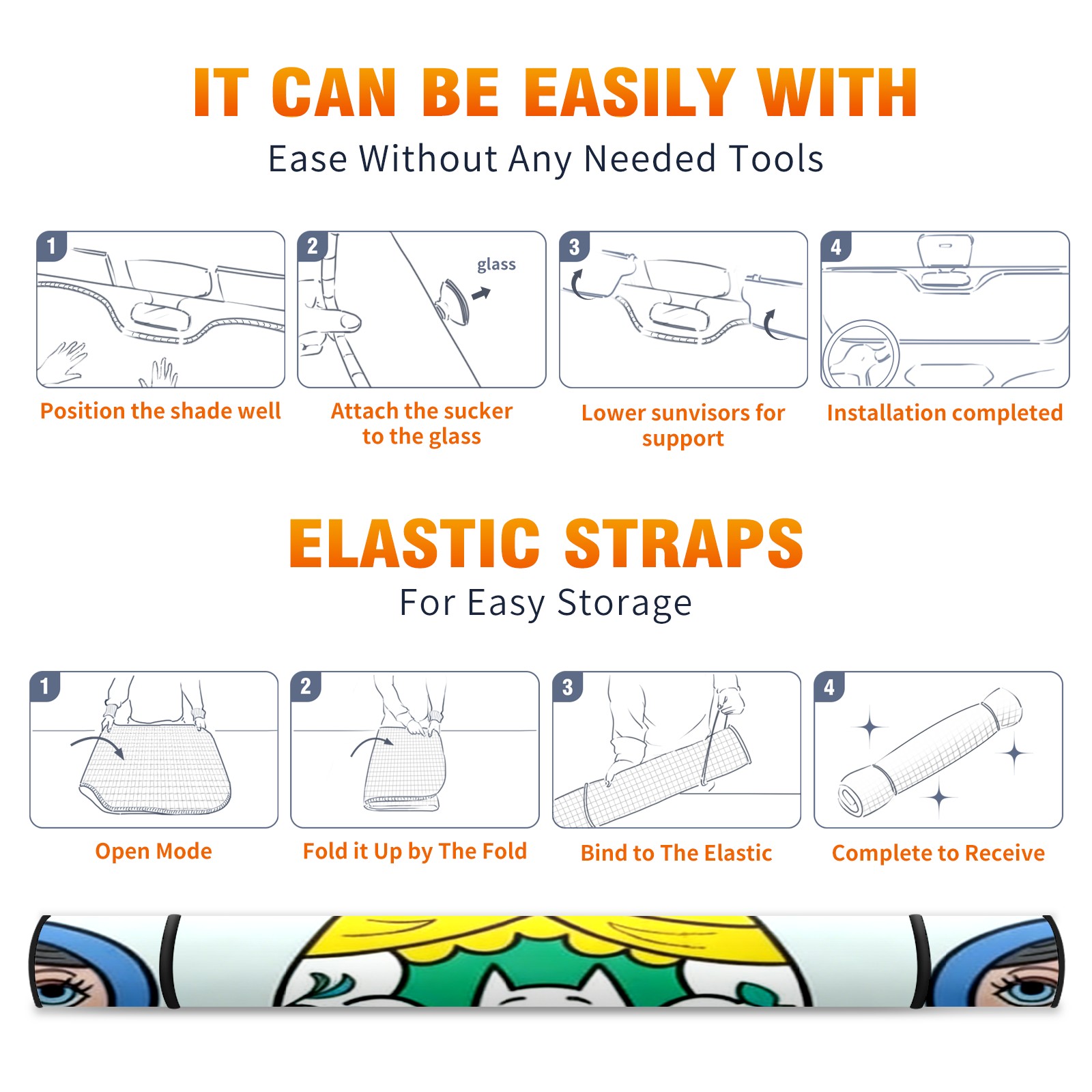 IT CAN BE EASILY WITH
Ease Without Any Needed Tools

1
Position the shade well

2
glass
Attach the sucker to the glass

3
Lower sunvisors for support

4
Installation completed

ELASTIC STRAPS
For Easy Storage

1
Open Mode

2
Fold it Up by The Fold

3
Bind to The Elastic

4
Complete to Receive