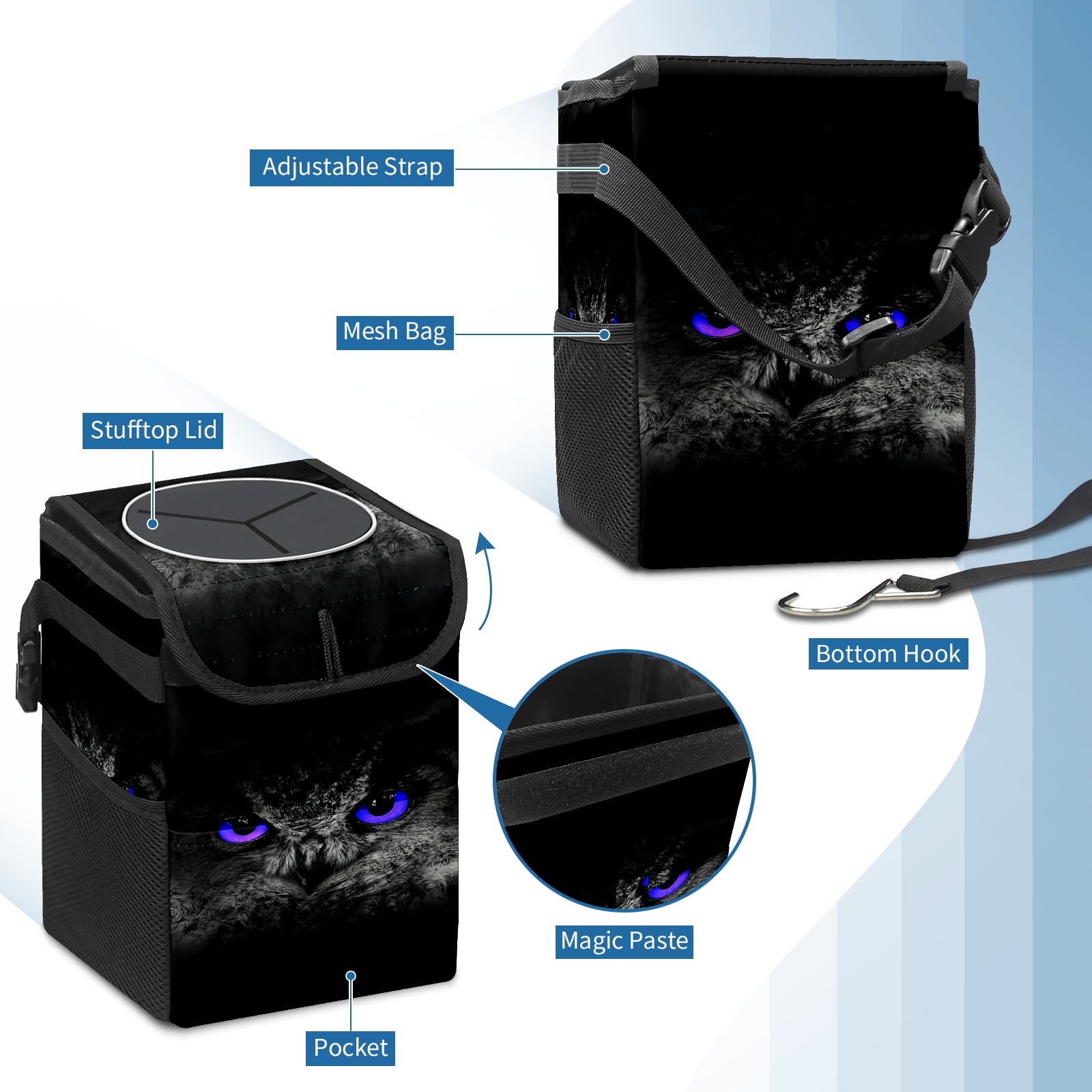 Adjustable Strap

Mesh Bag

Stufftop Lid

Bottom Hook

Magic Paste

Pocket