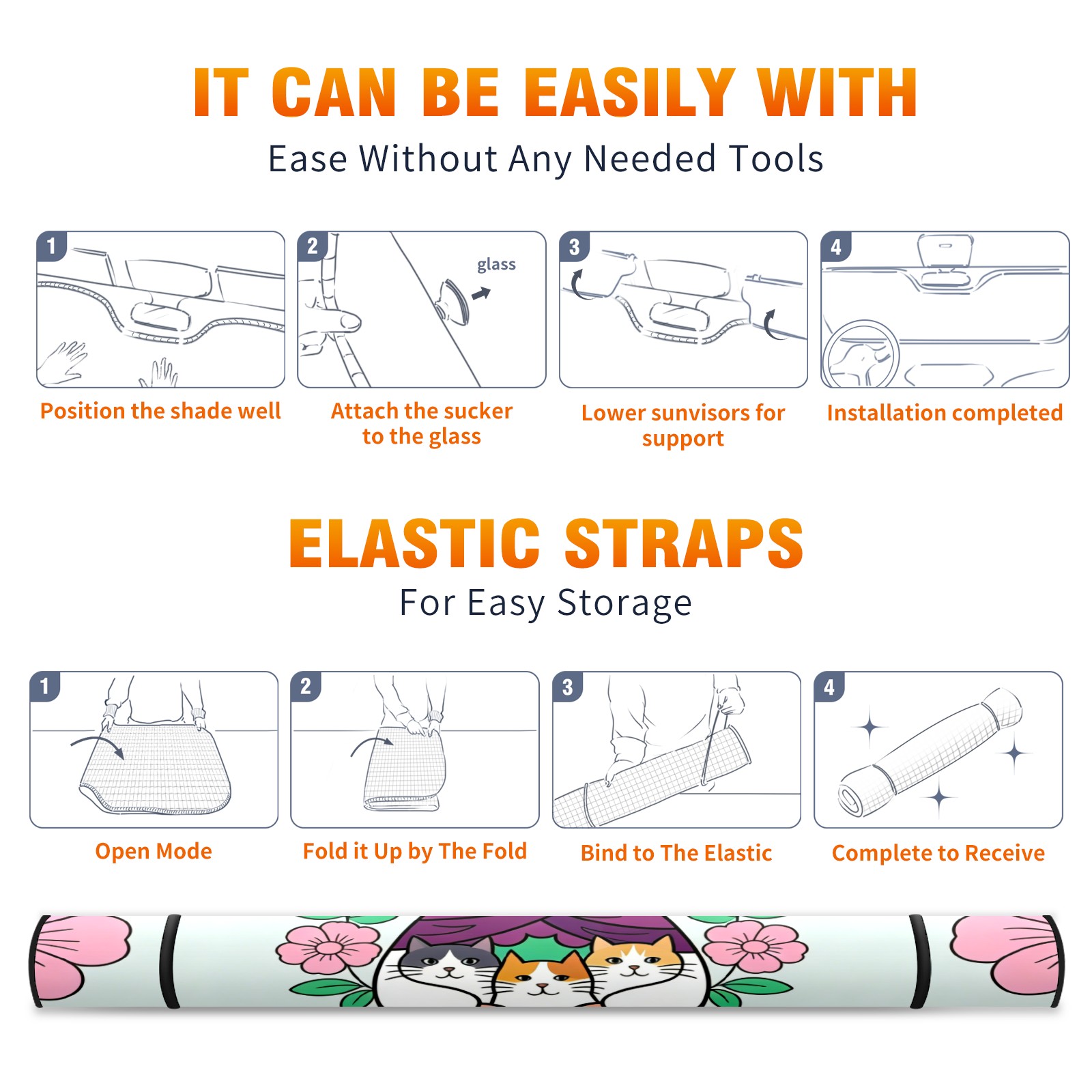 IT CAN BE EASILY WITH

Ease Without Any Needed Tools

1

Position the shade well

2

glass

Attach the sucker to the glass

3

Lower sunvisors for support

4

Installation completed

ELASTIC STRAPS

For Easy Storage

1

Open Mode

2

Fold it Up by The Fold

3

Bind to The Elastic

4

Complete to Receive