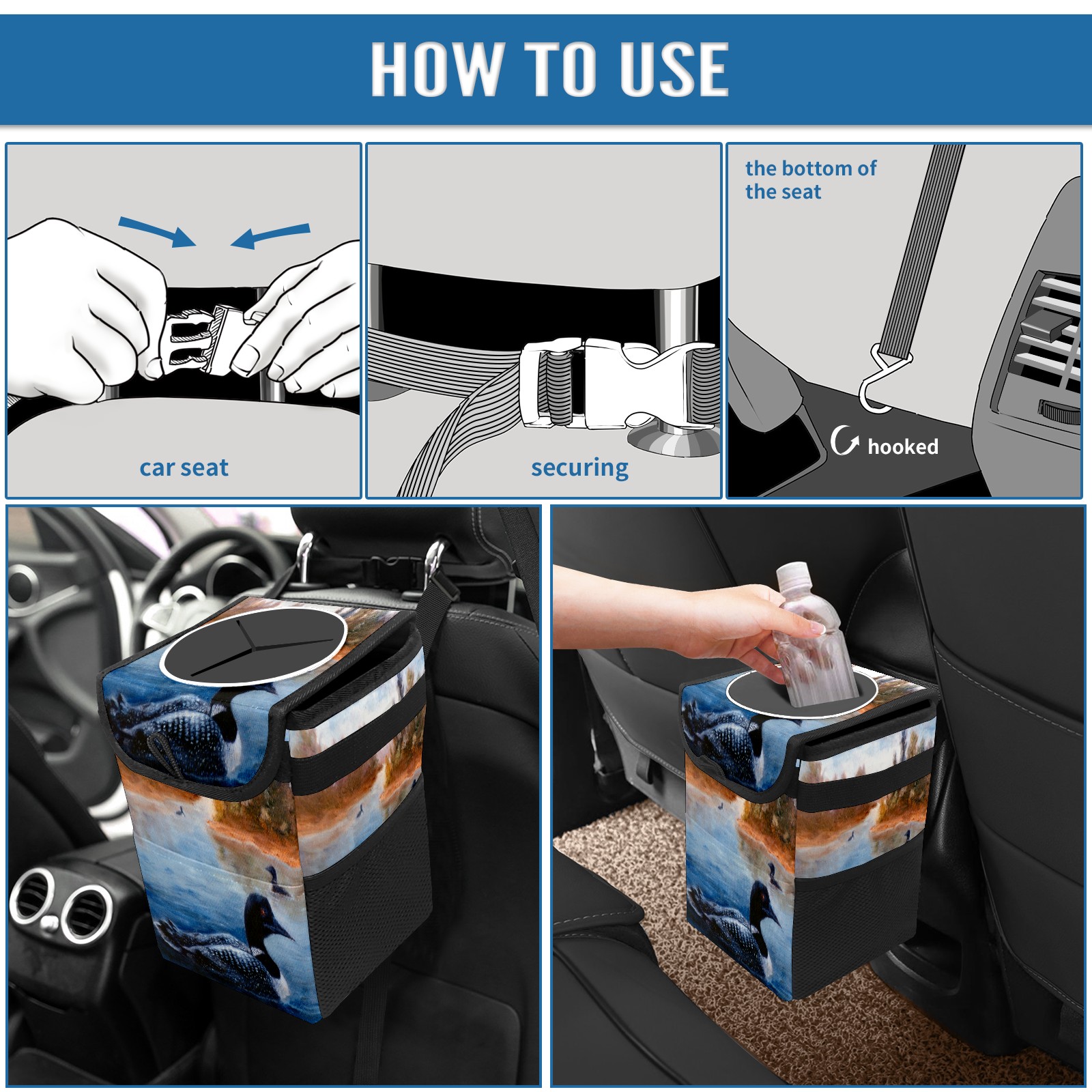 HOW TO USE

car seat

securing

the bottom of the seat

hooked