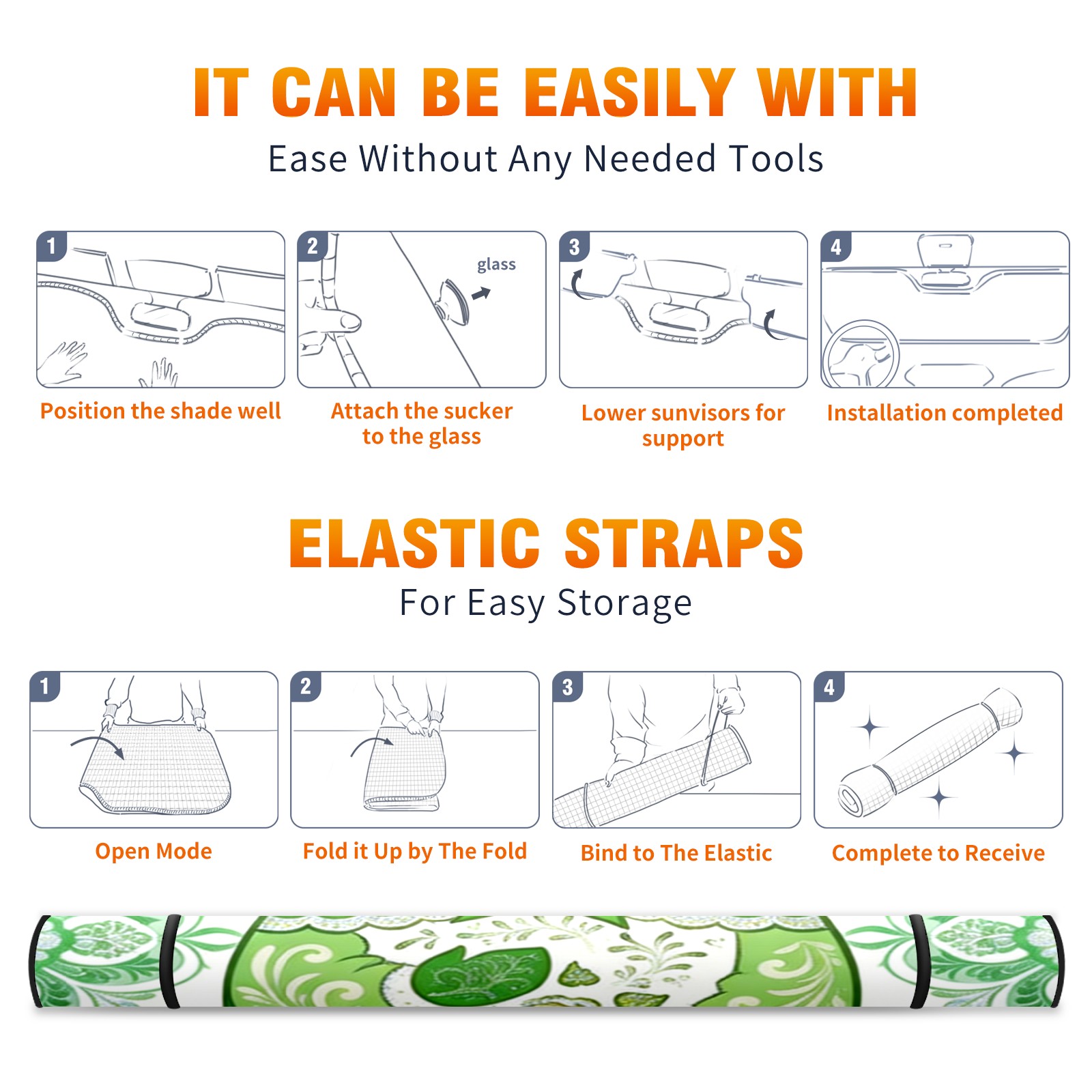 IT CAN BE EASILY WITH

Ease Without Any Needed Tools

1

Position the shade well

2

glass

Attach the sucker to the glass

3

Lower sunvisors for support

4

Installation completed

ELASTIC STRAPS

For Easy Storage

1

Open Mode

2

Fold it Up by The Fold

3

Bind to The Elastic

4

Complete to Receive