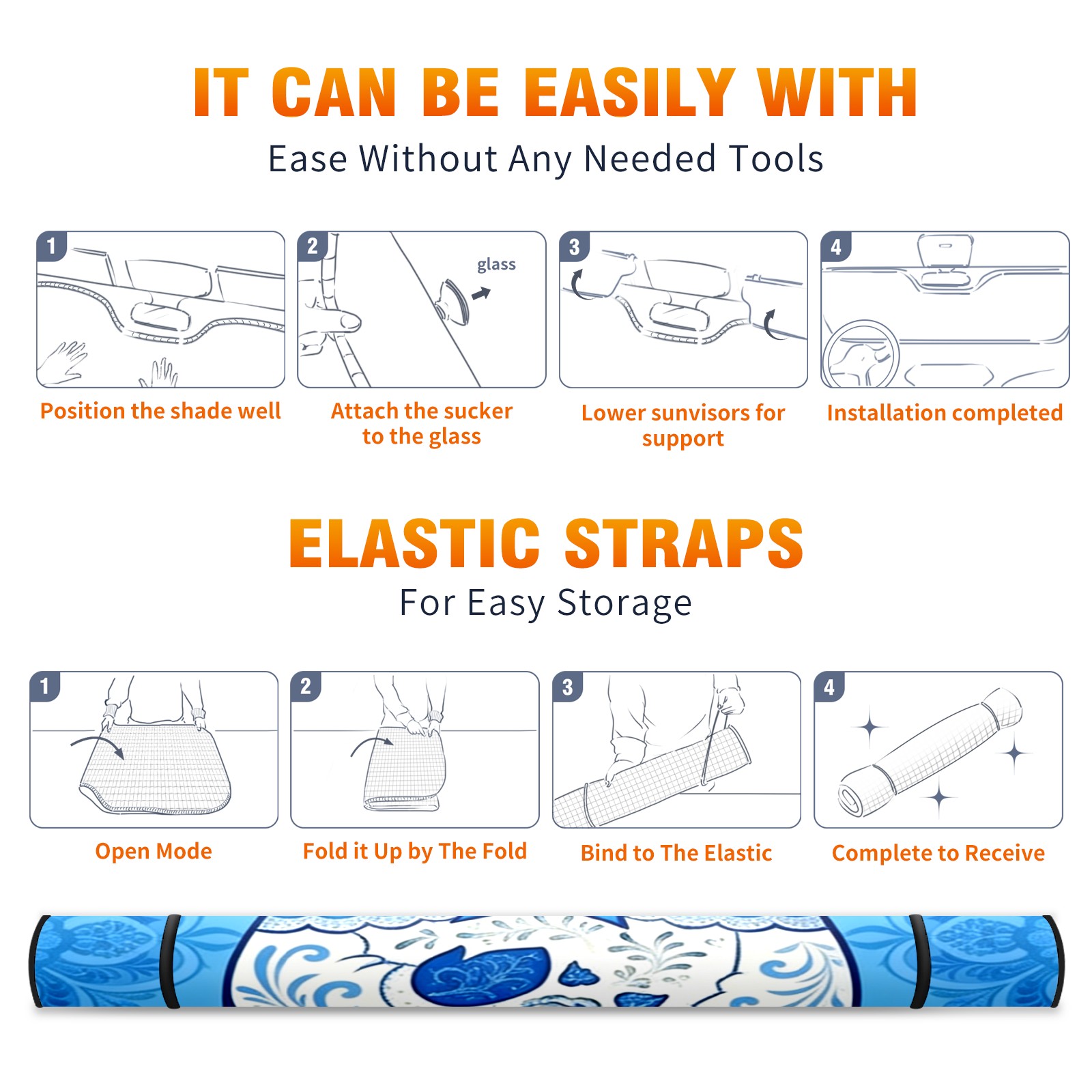 IT CAN BE EASILY WITH

Ease Without Any Needed Tools

1

Position the shade well

2

glass

Attach the sucker to the glass

3

Lower sunvisors for support

4

Installation completed

ELASTIC STRAPS

For Easy Storage

1

Open Mode

2

Fold it Up by The Fold

3

Bind to The Elastic

4

Complete to Receive